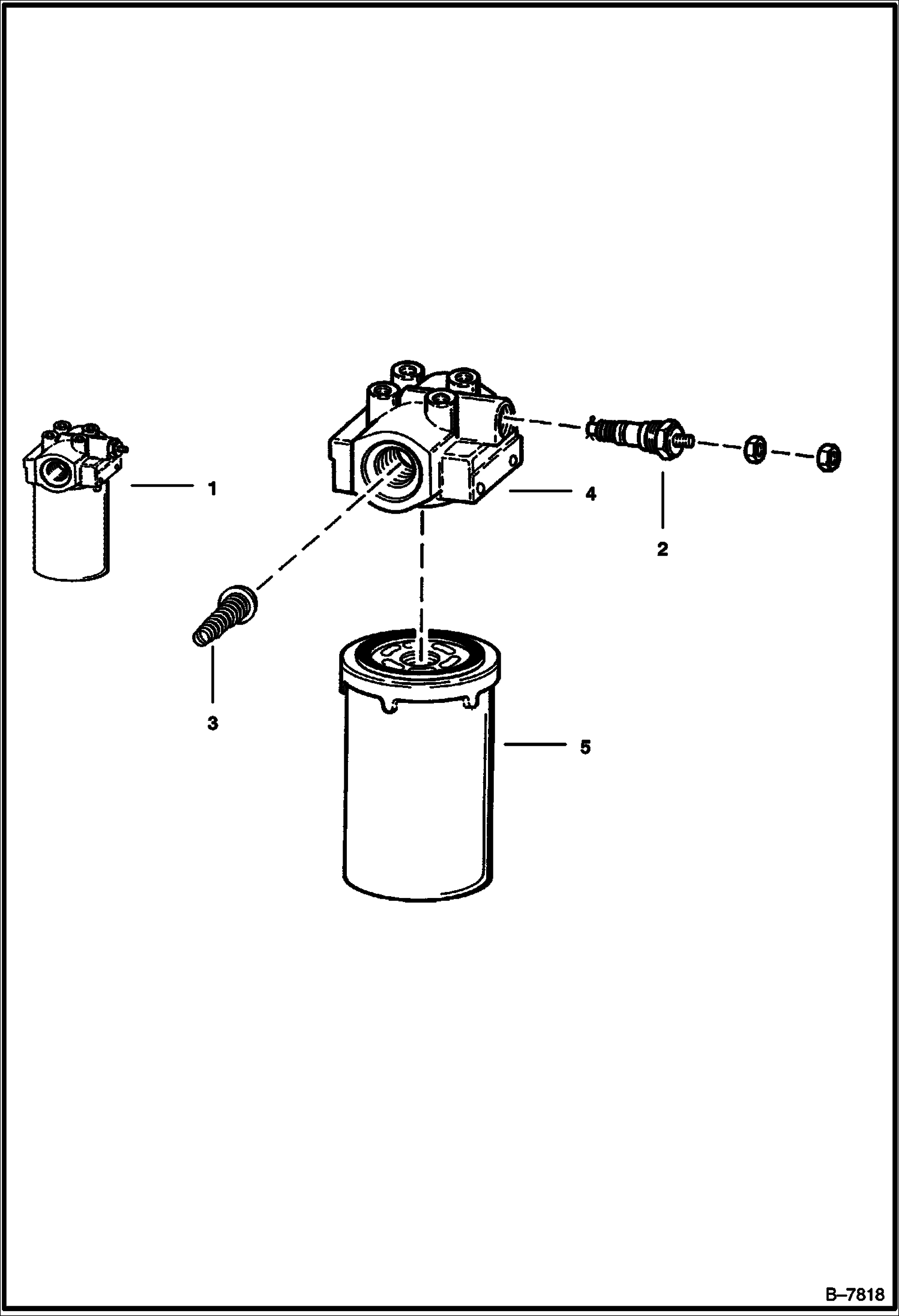 1

4

2

3

5

B–7818