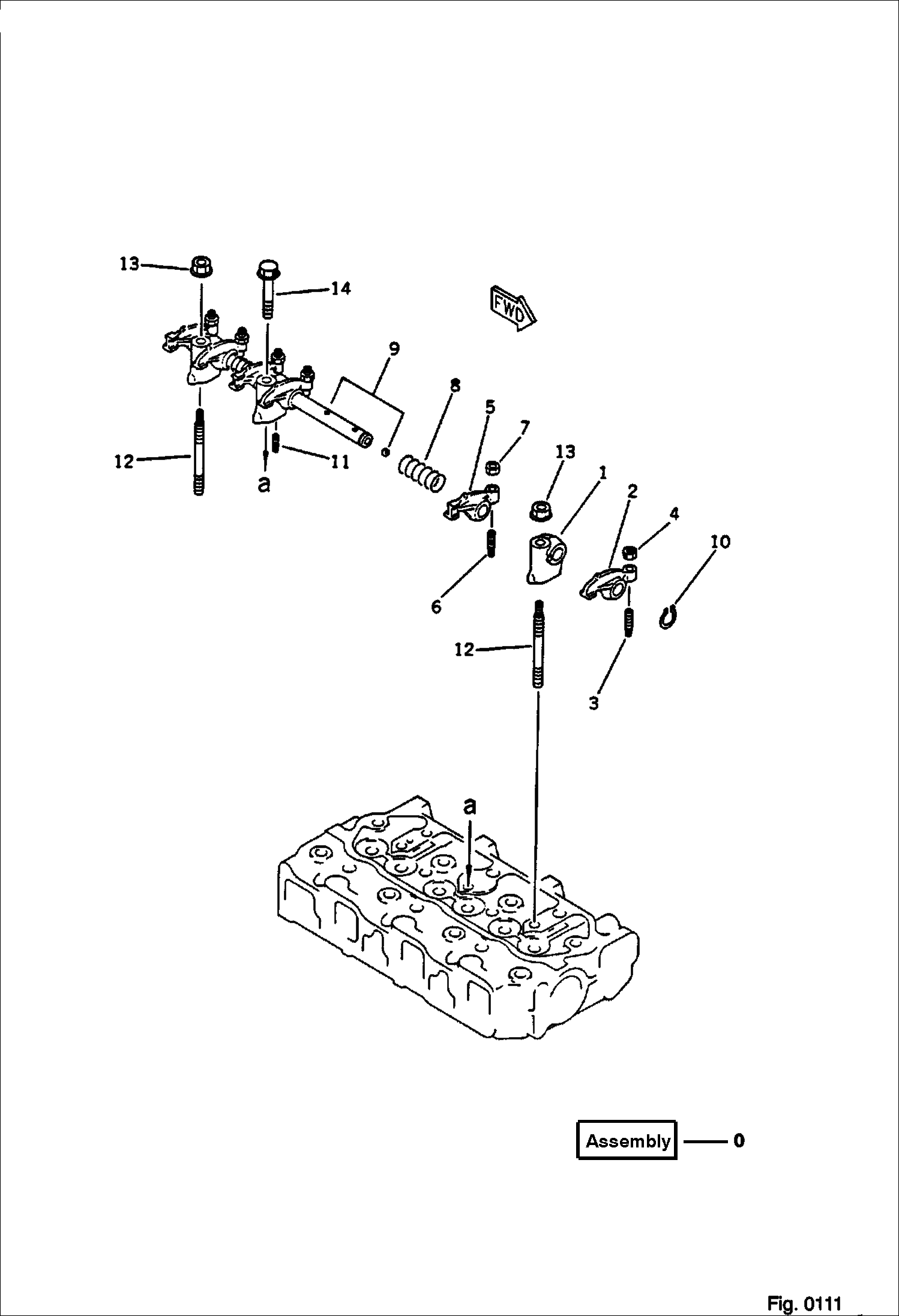 13
14
FWD
9
8
5
7
13
1
2
4
10
12
11
a
6
12
3
a
Assembly — 0
Fig. 0111