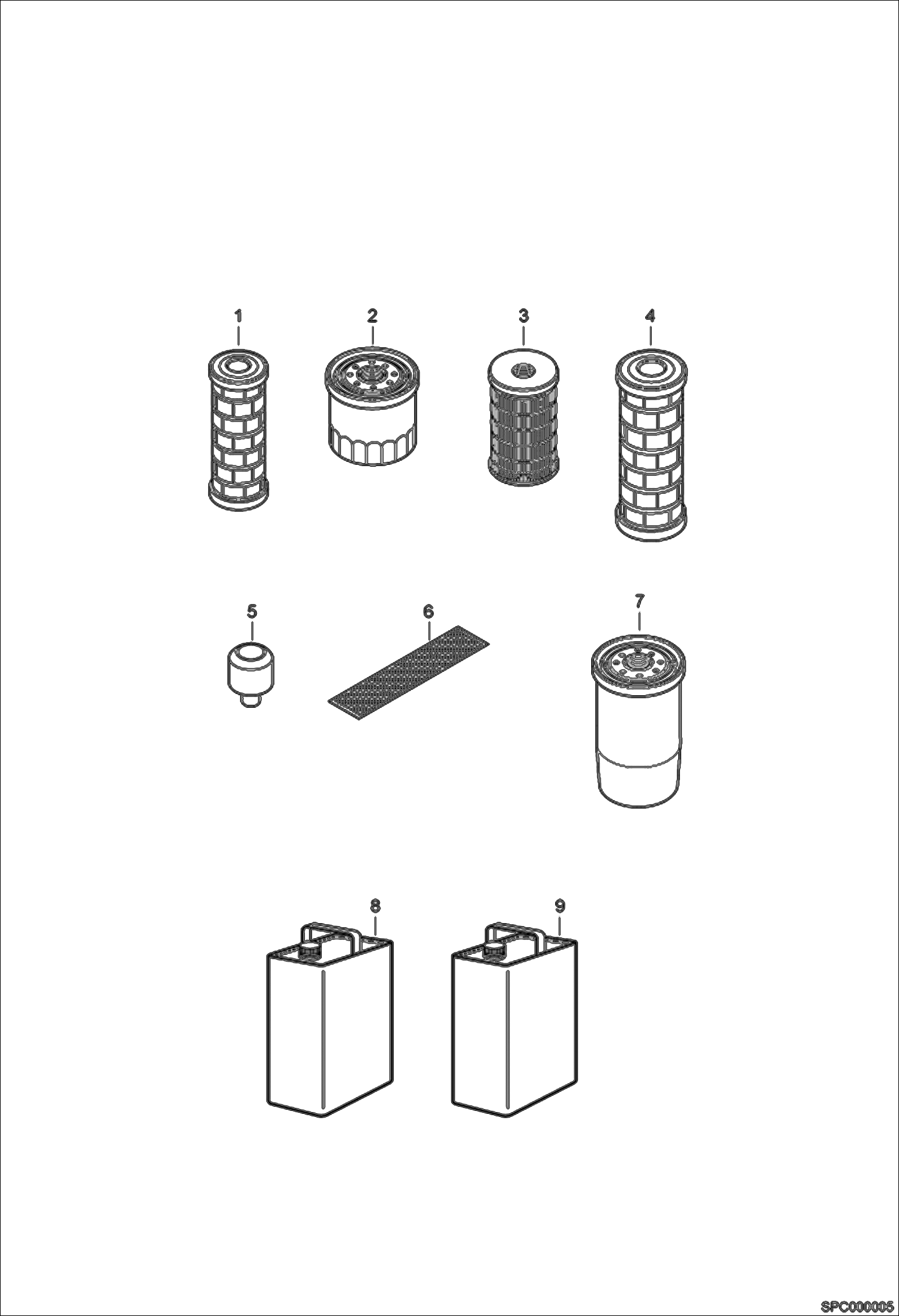 1
2
3
4
5
6
7
8
9
SPC000005