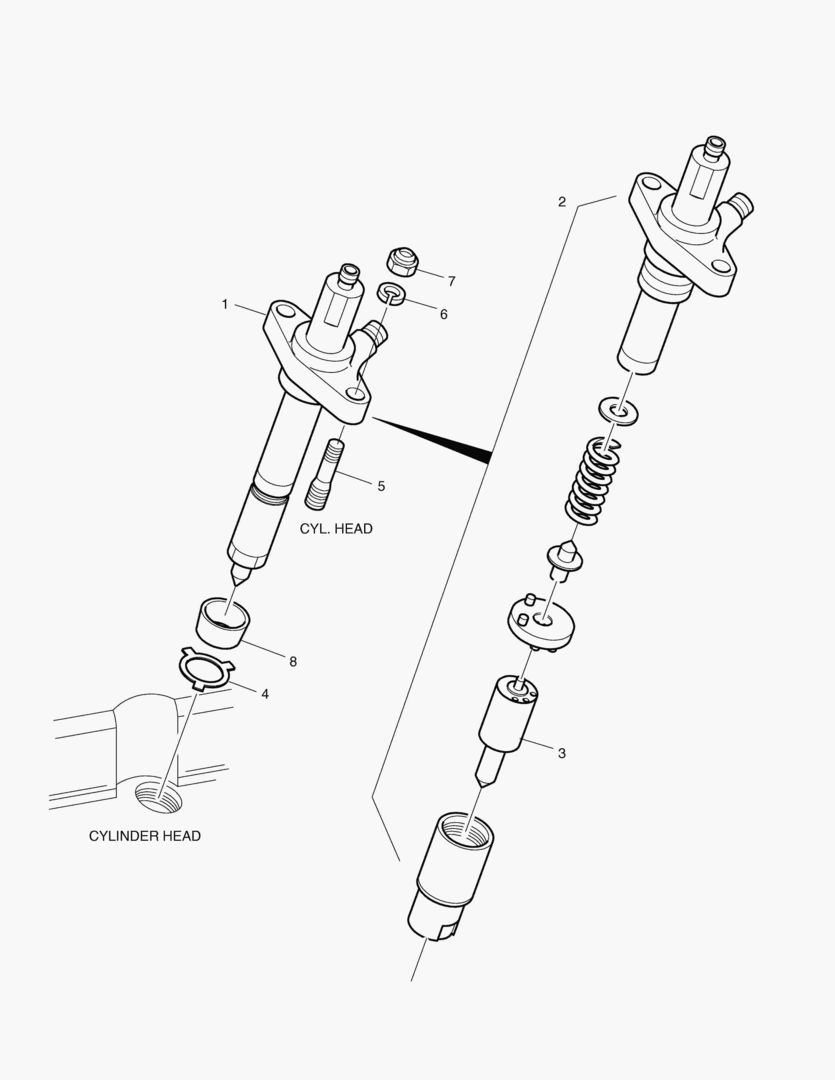 2

7

1

6

5

CYL. HEAD

8

4

3

CYLINDER HEAD