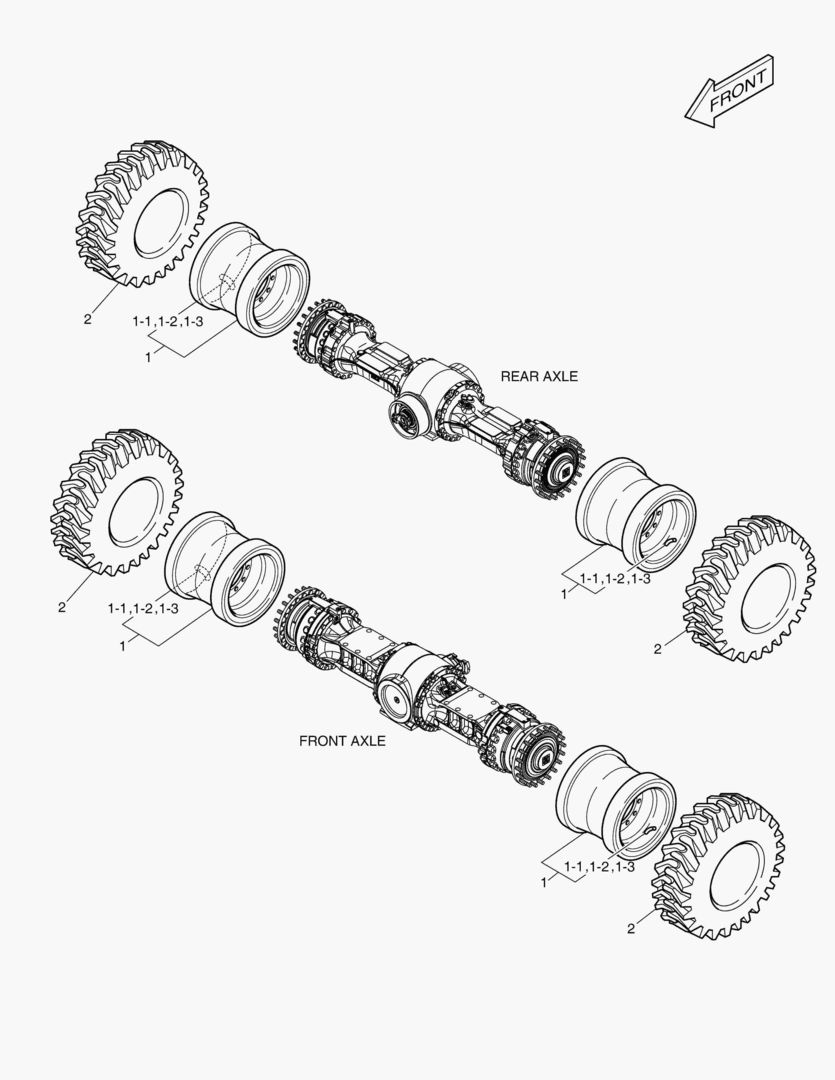 FRONT

2
1-1,1-2,1-3
1

REAR AXLE

2
1-1,1-2,1-3
1

1-1,1-2,1-3
1

2

FRONT AXLE

1-1,1-2,1-3
1

2