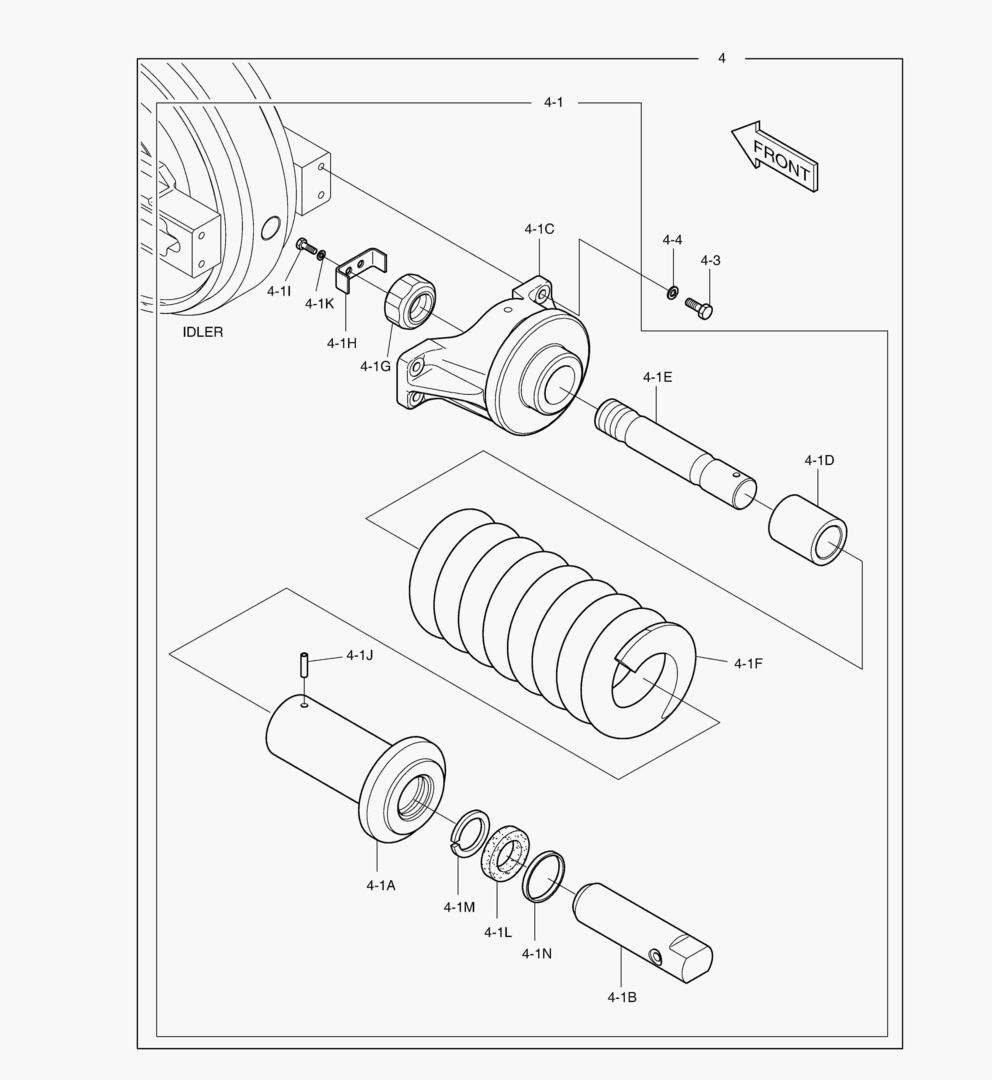 4

4-1

FRONT

4-1C

4-4

4-3

4-1I

4-1K

4-1H

4-1G

IDLER

4-1E

4-1D

4-1J

4-1F

4-1A

4-1M

4-1L

4-1N

4-1B