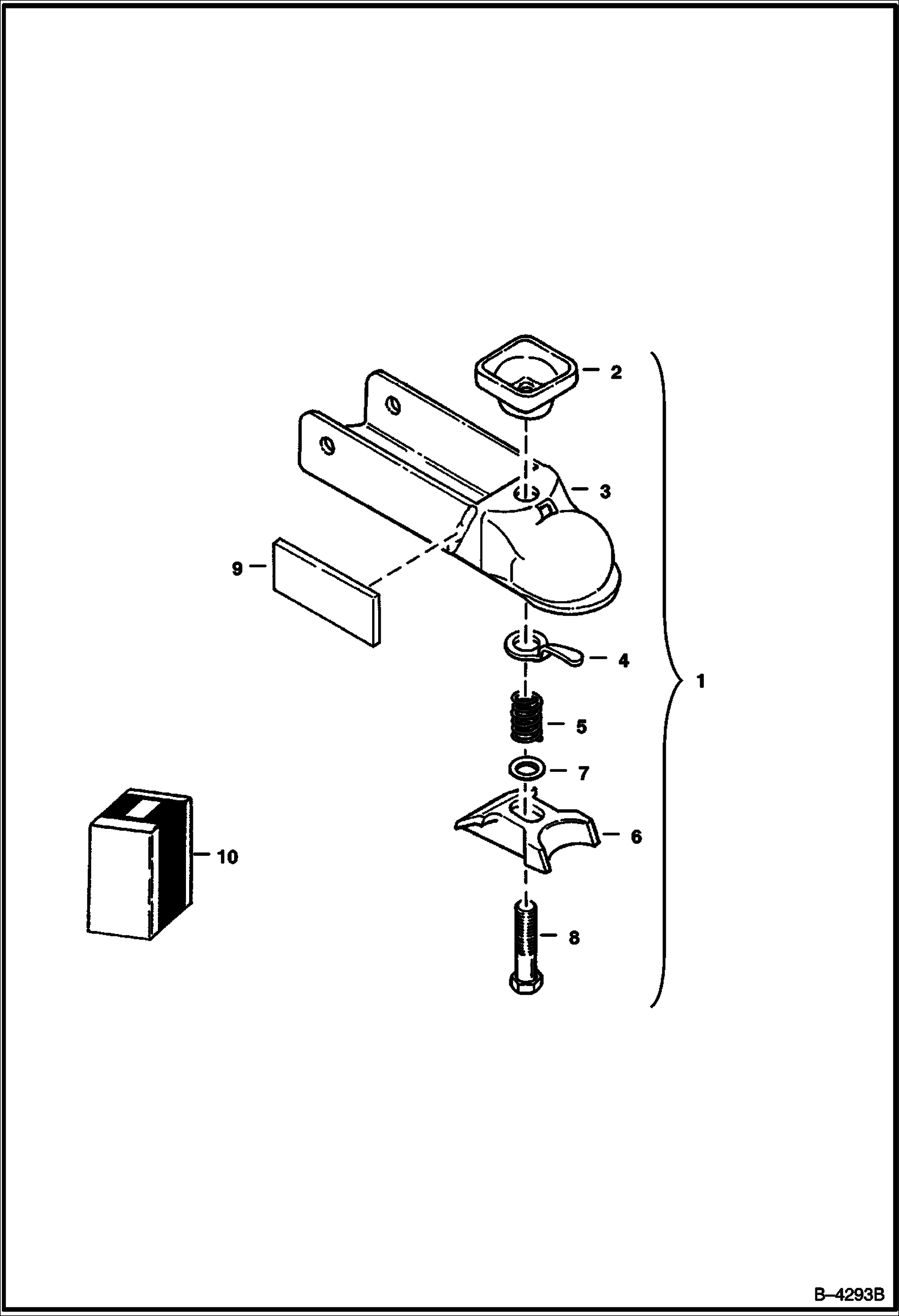 2
3
9
4
1
5
7
6
10
8
B–4293B