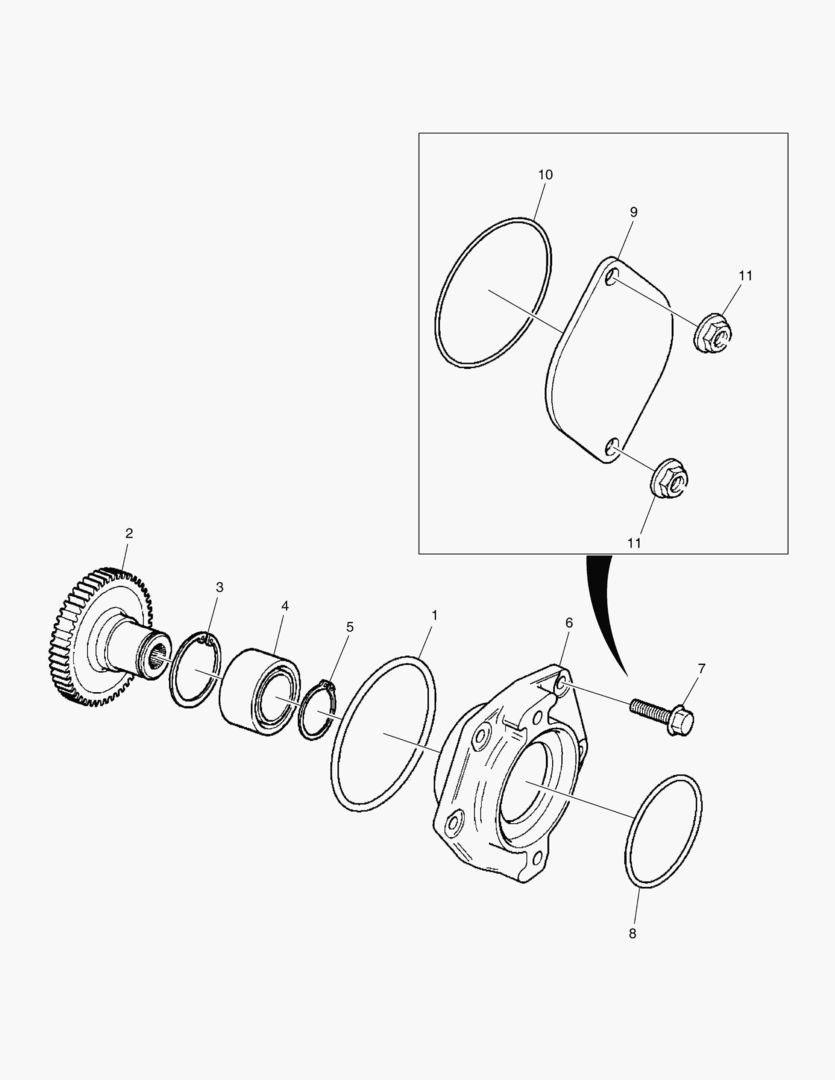 10
9
11
11
2
3
4
5
1
6
7
8