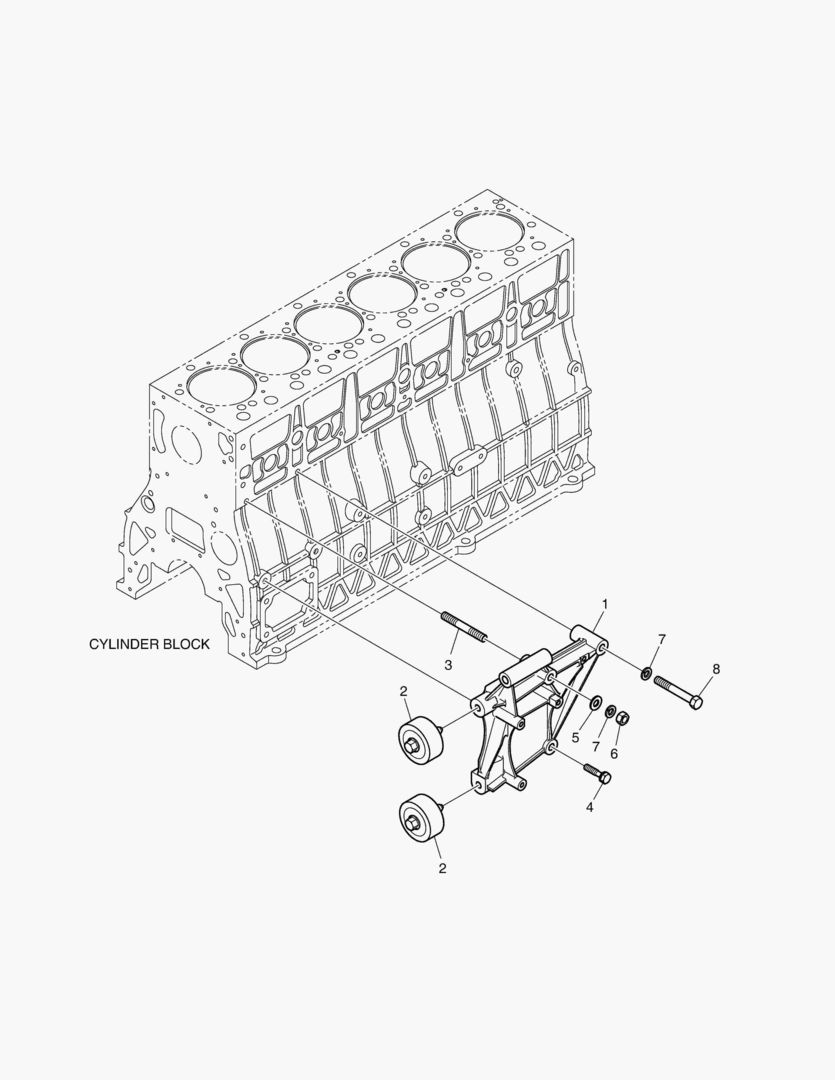 CYLINDER BLOCK

1
7
8
3
2
5
7
6
4
2