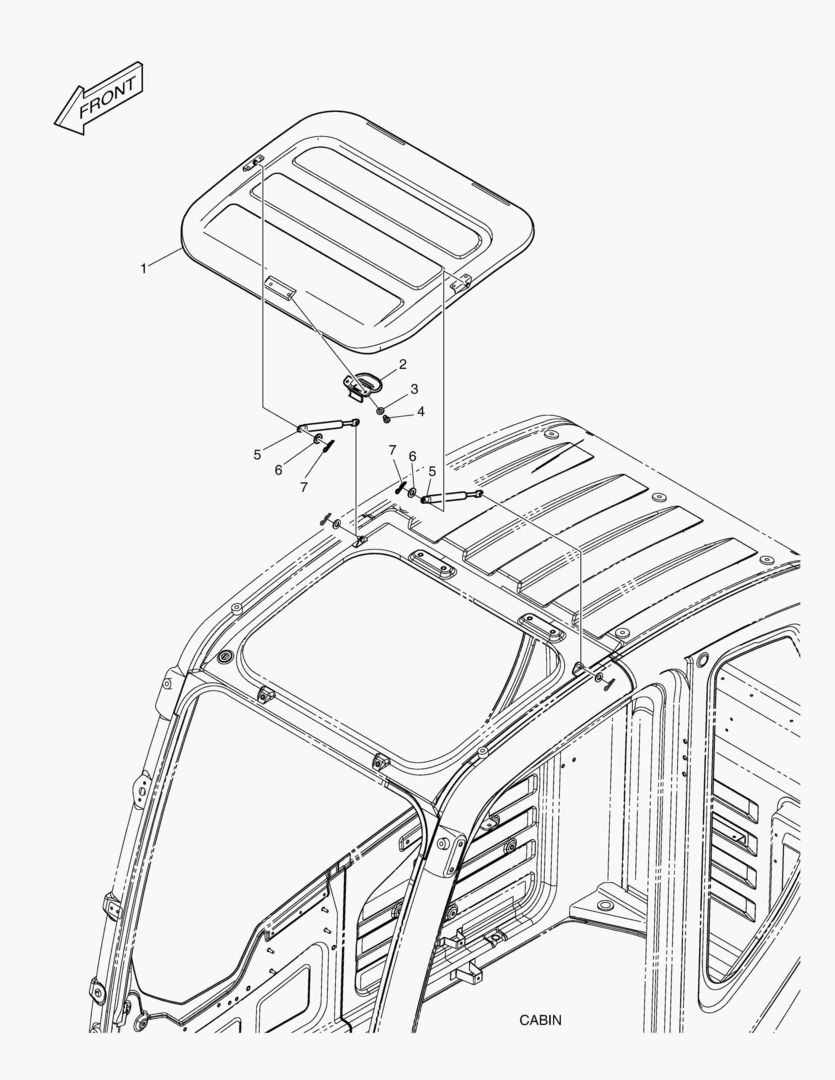 FRONT

1

2

3

4

5

6

7

7

6

5

CABIN