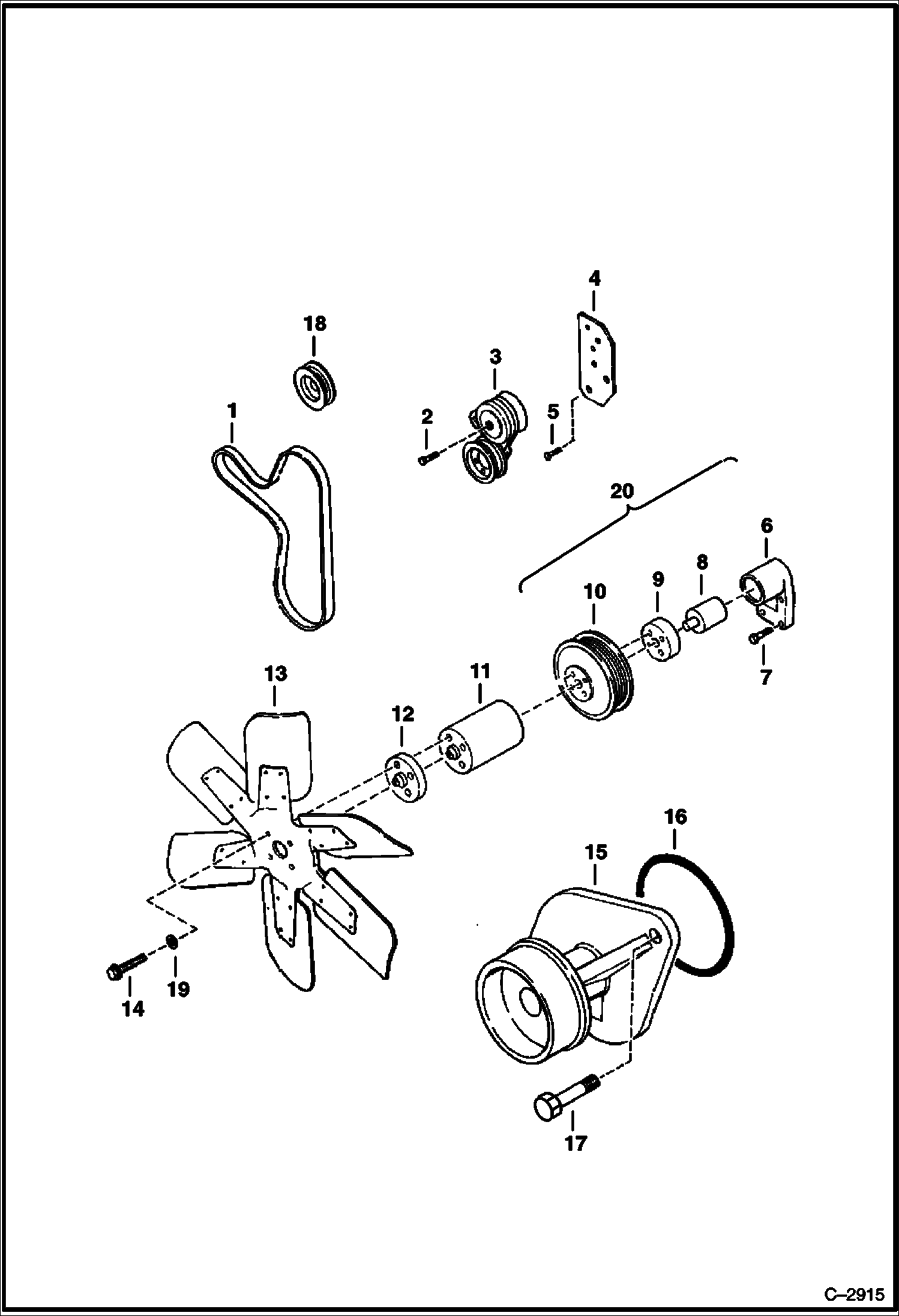 4
18
3
1
2
5
20
6
8
9
10
7
13
11
12
16
15
14
19
17
C–2915