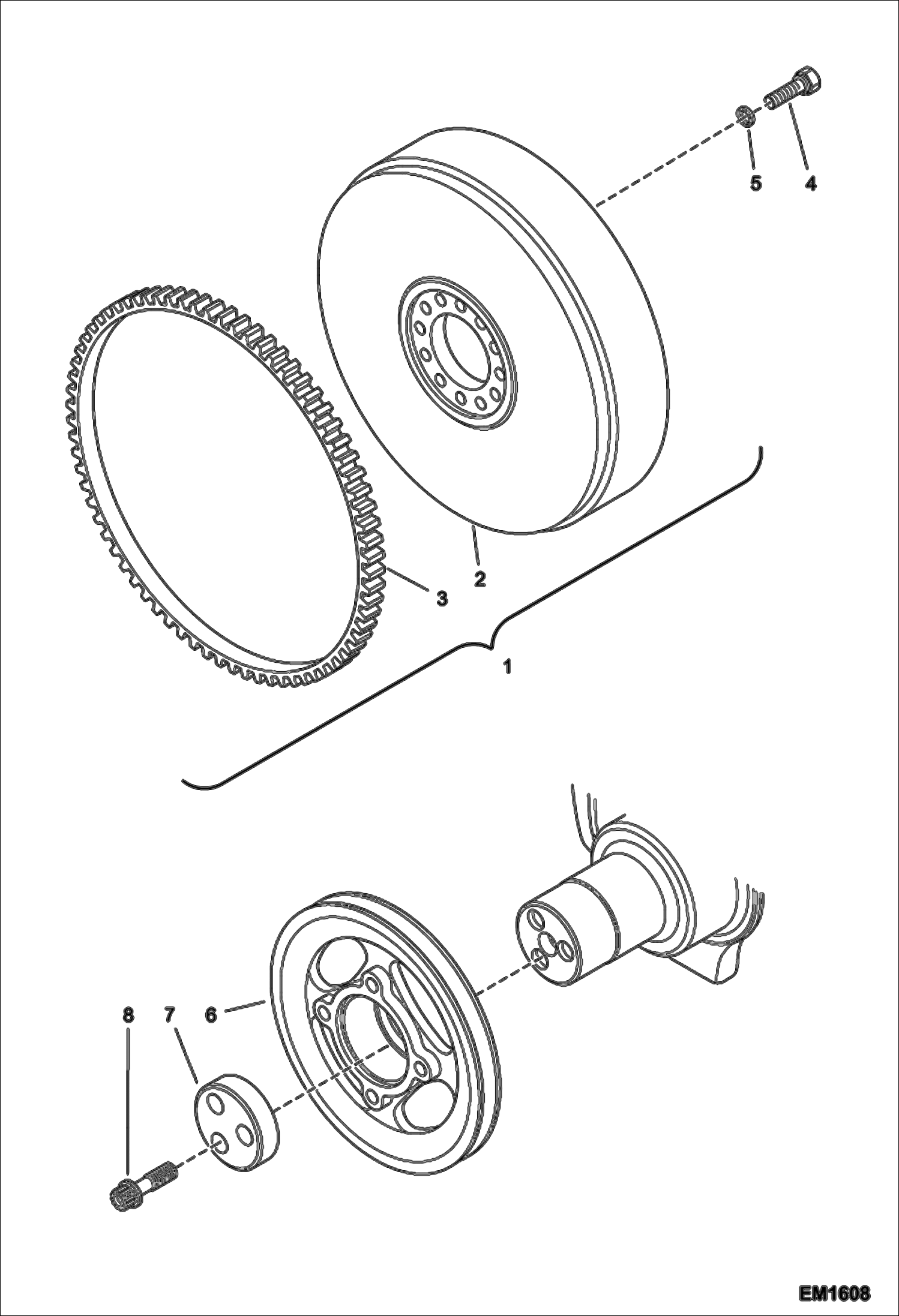 5
4
2
3
1
8
7
6
EM1608