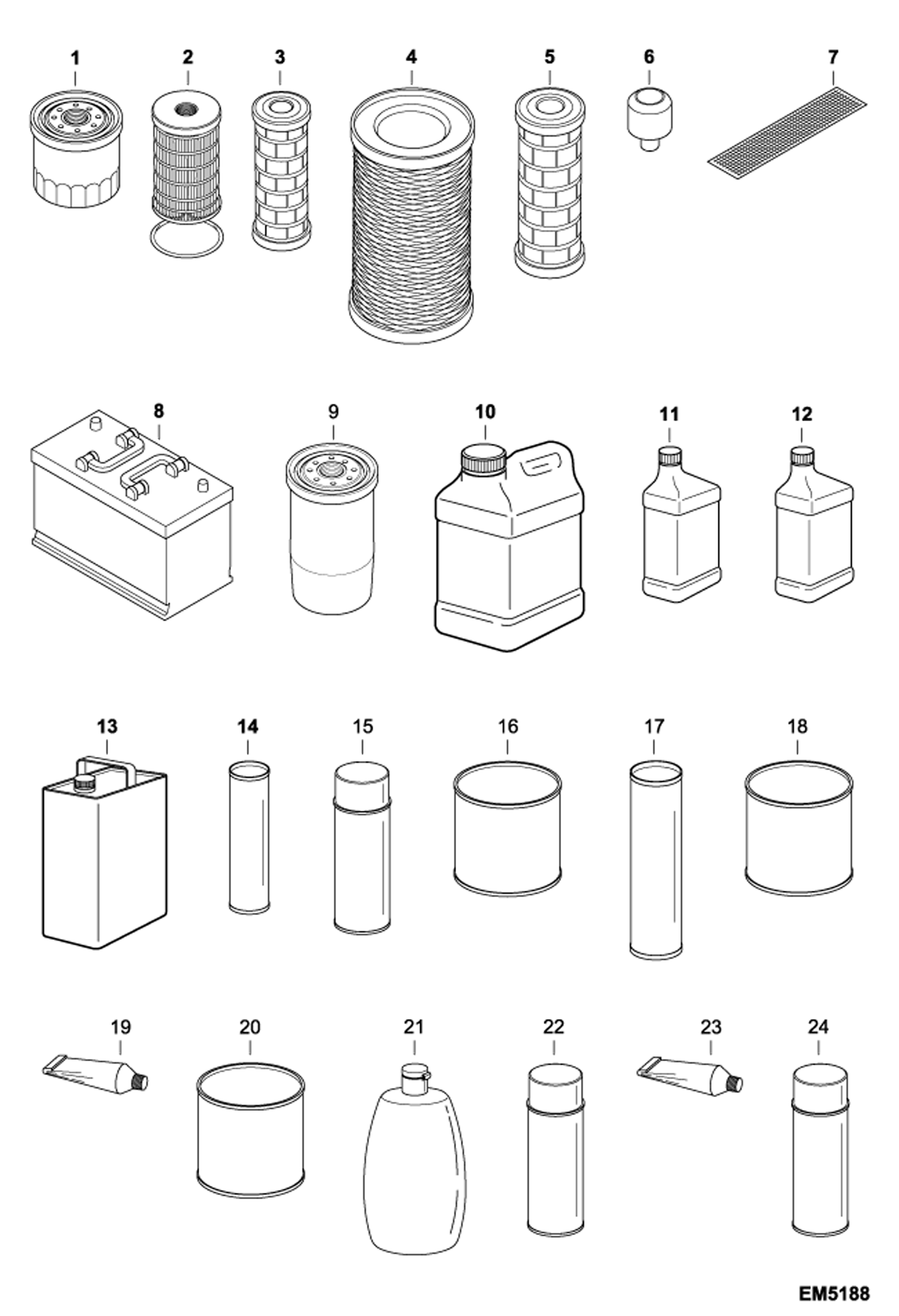 1
2
3
4
5
6
7
8
9
10
11
12
13
14
15
16
17
18
19
20
21
22
23
24
EM5188