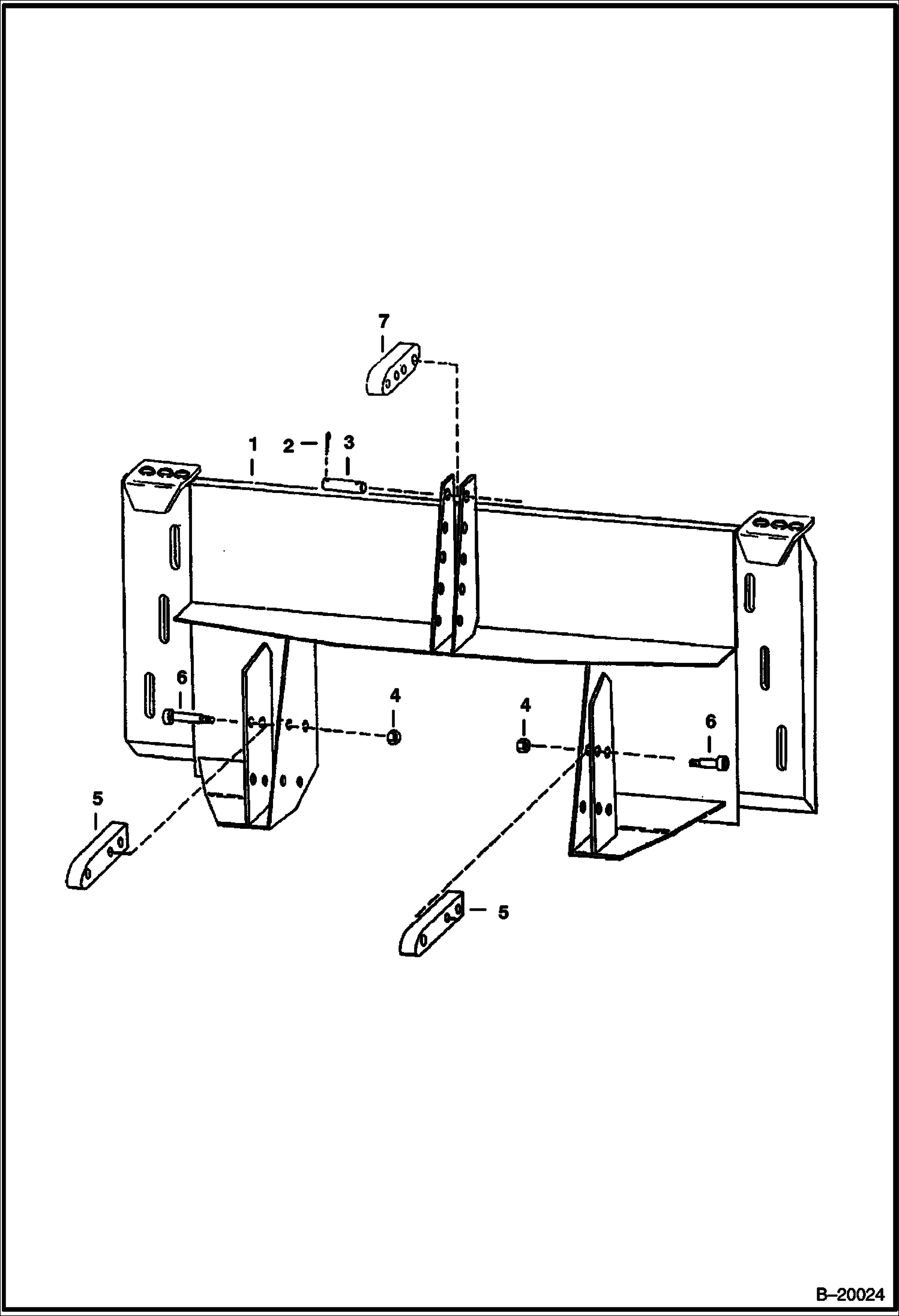 7
1
2
3
6
4
4
6
5
5
B–20024