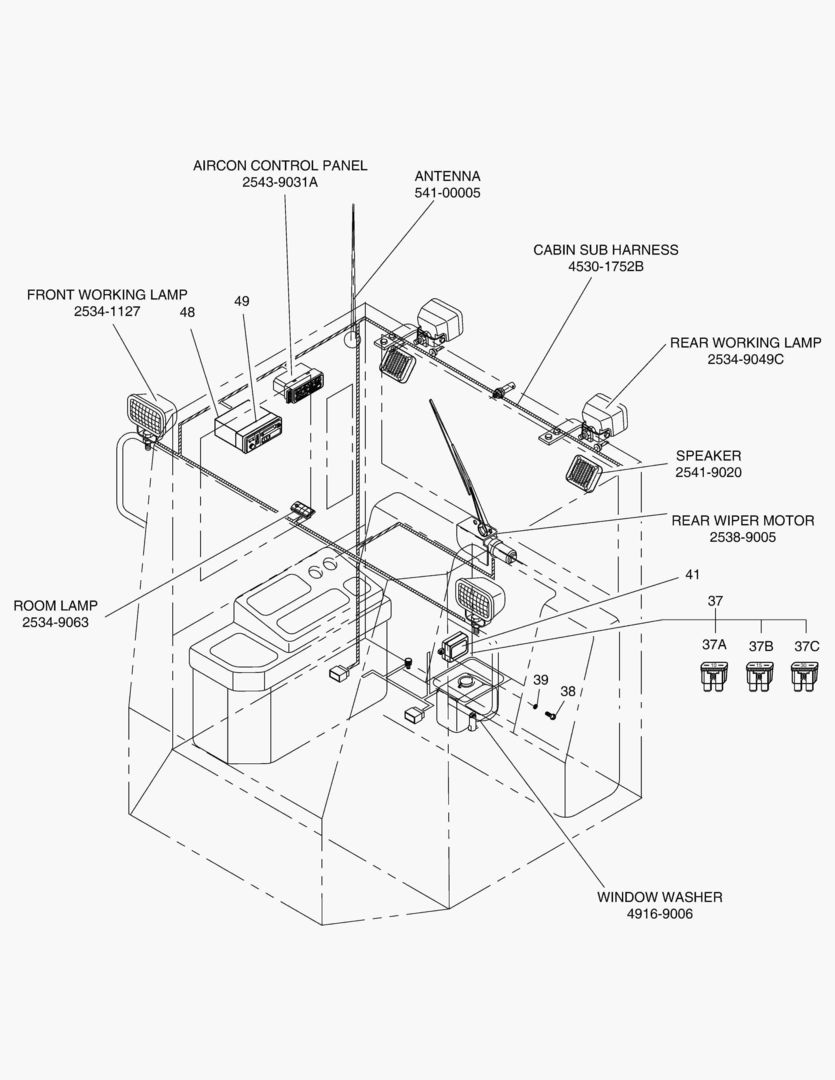 AIRCON CONTROL PANEL
2543-9031A

ANTENNA
541-00005

CABIN SUB HARNESS
4530-1752B

FRONT WORKING LAMP
2534-1127

48

49

REAR WORKING LAMP
2534-9049C

SPEAKER
2541-9020

REAR WIPER MOTOR
2538-9005

41

37

37A

37B

37C

ROOM LAMP
2534-9063

39

38

WINDOW WASHER
4916-9006