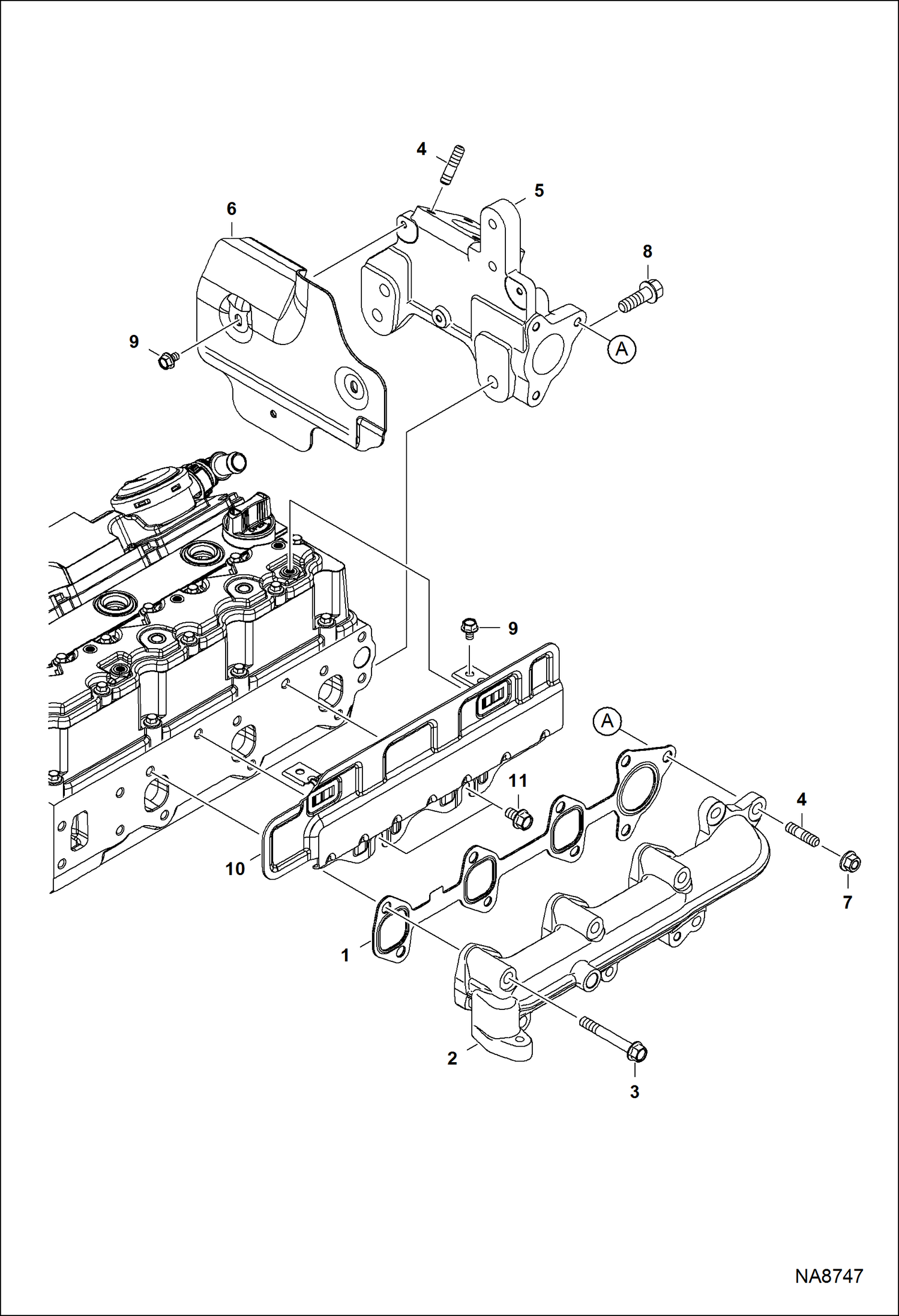 4
5
6
8
9
A
9
A
11
4
10
7
1
2
3
NA8747