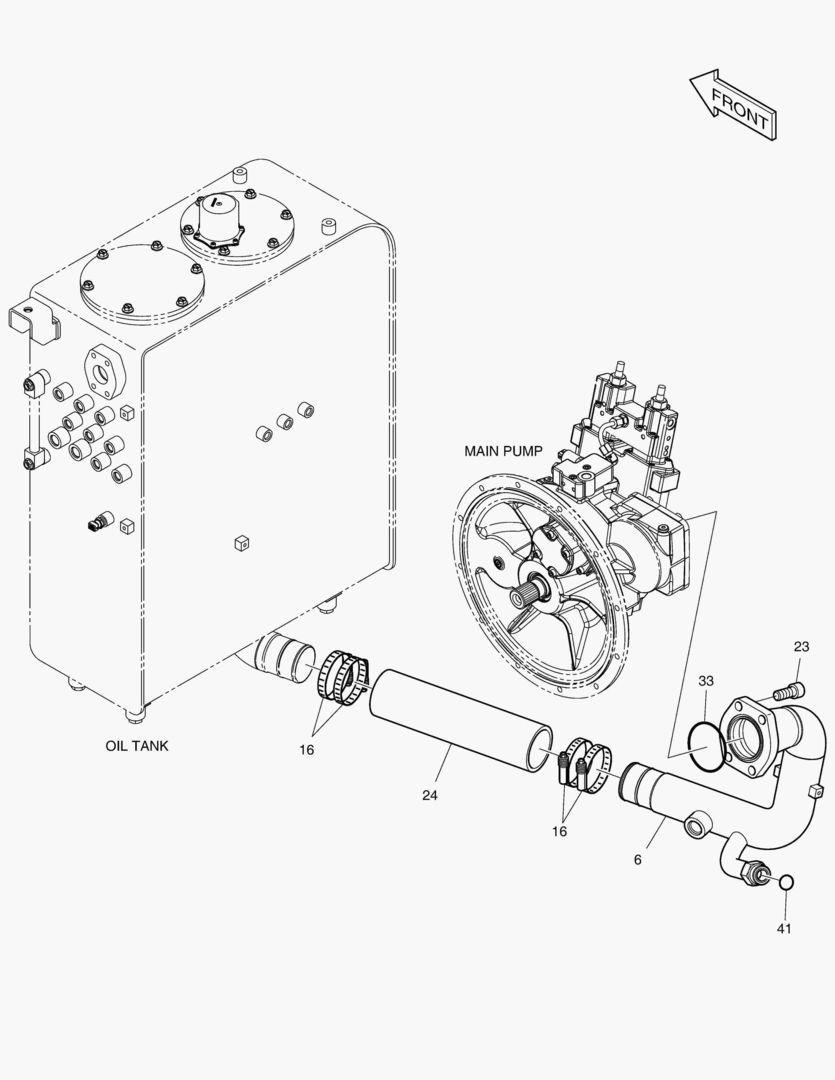 FRONT

MAIN PUMP

23

33

OIL TANK

16

24

16

6

41