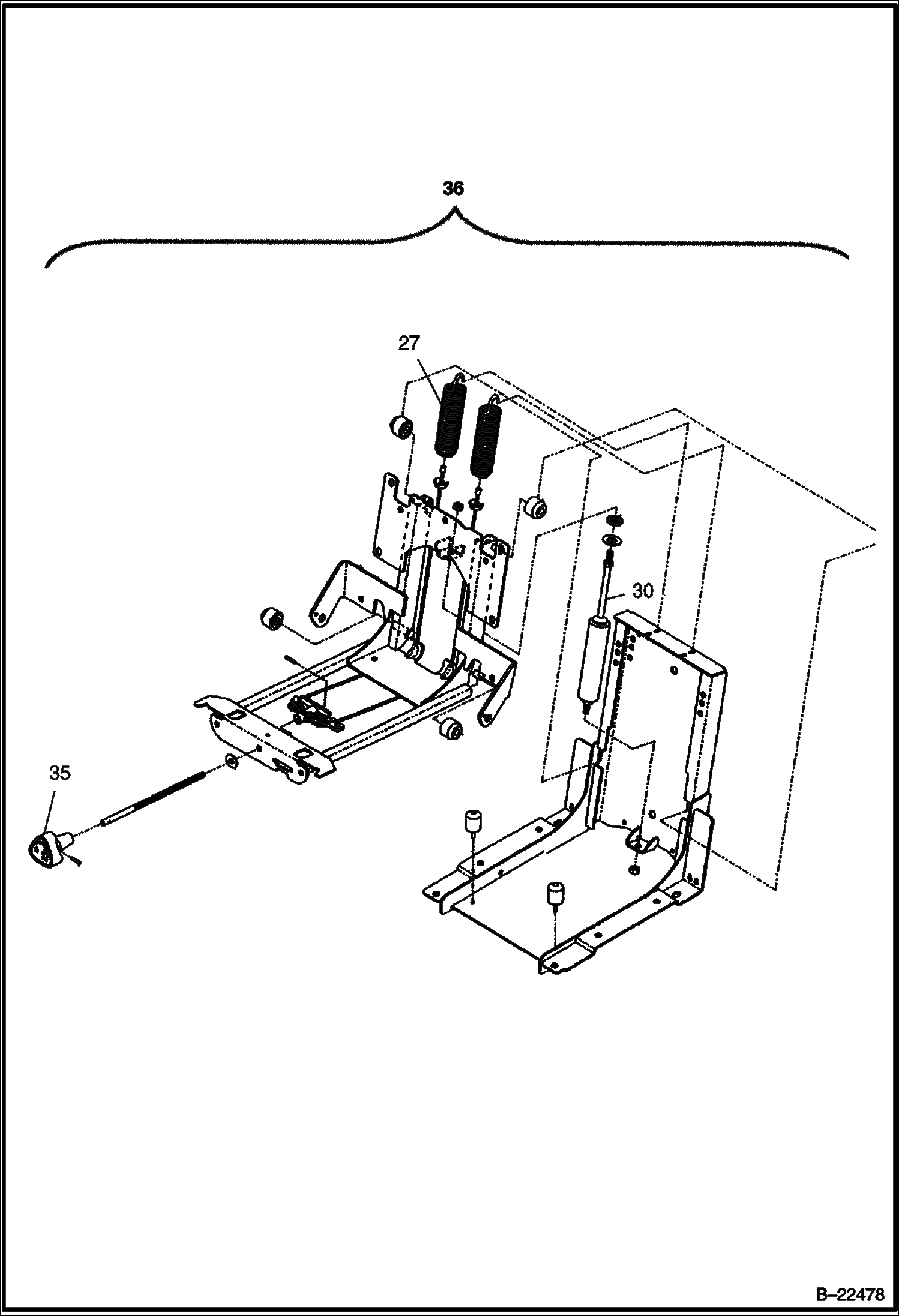 36

27

30

35

B–22478