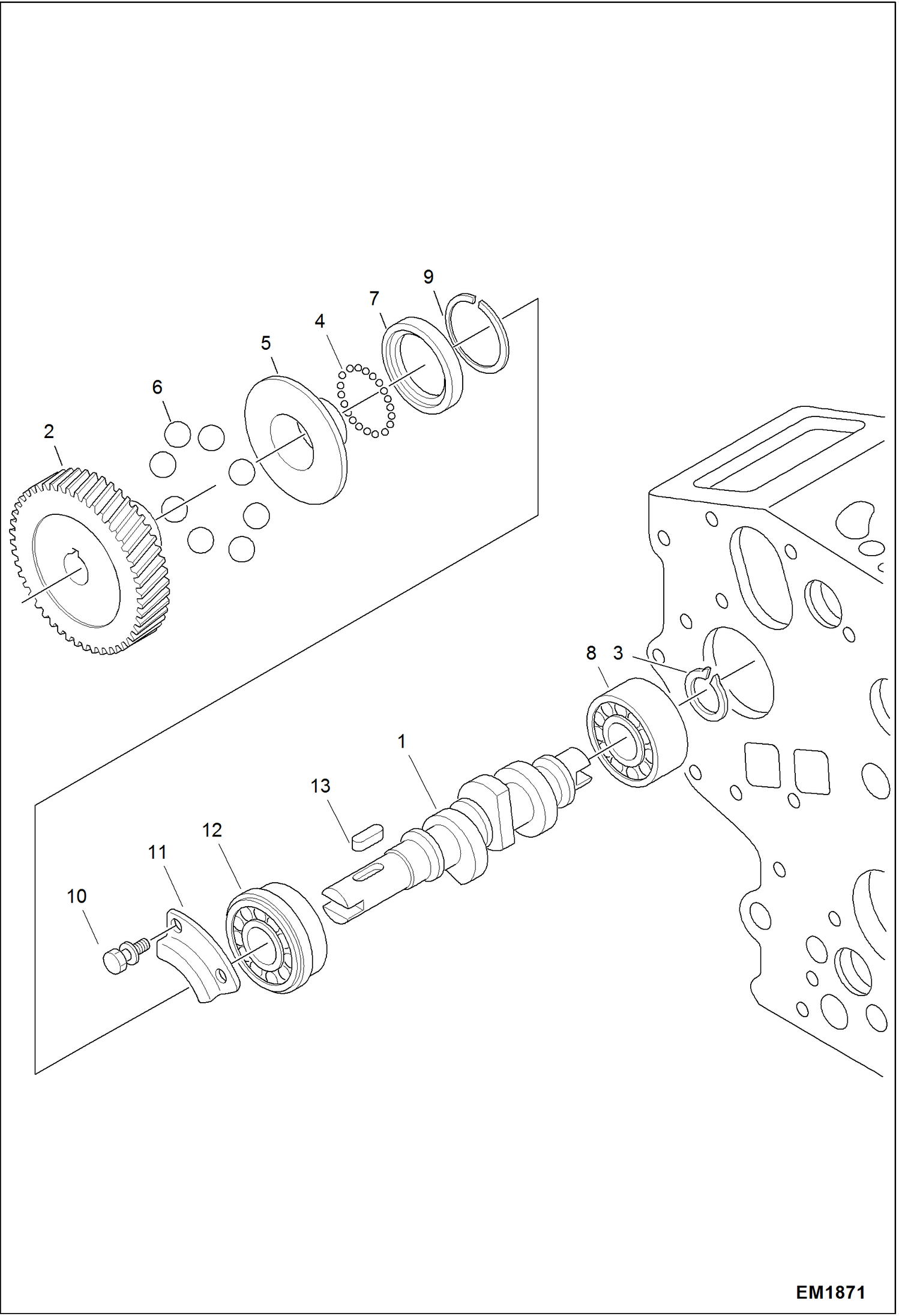 9
7
4
5
6
2
8
3
1
13
12
11
10

EM1871