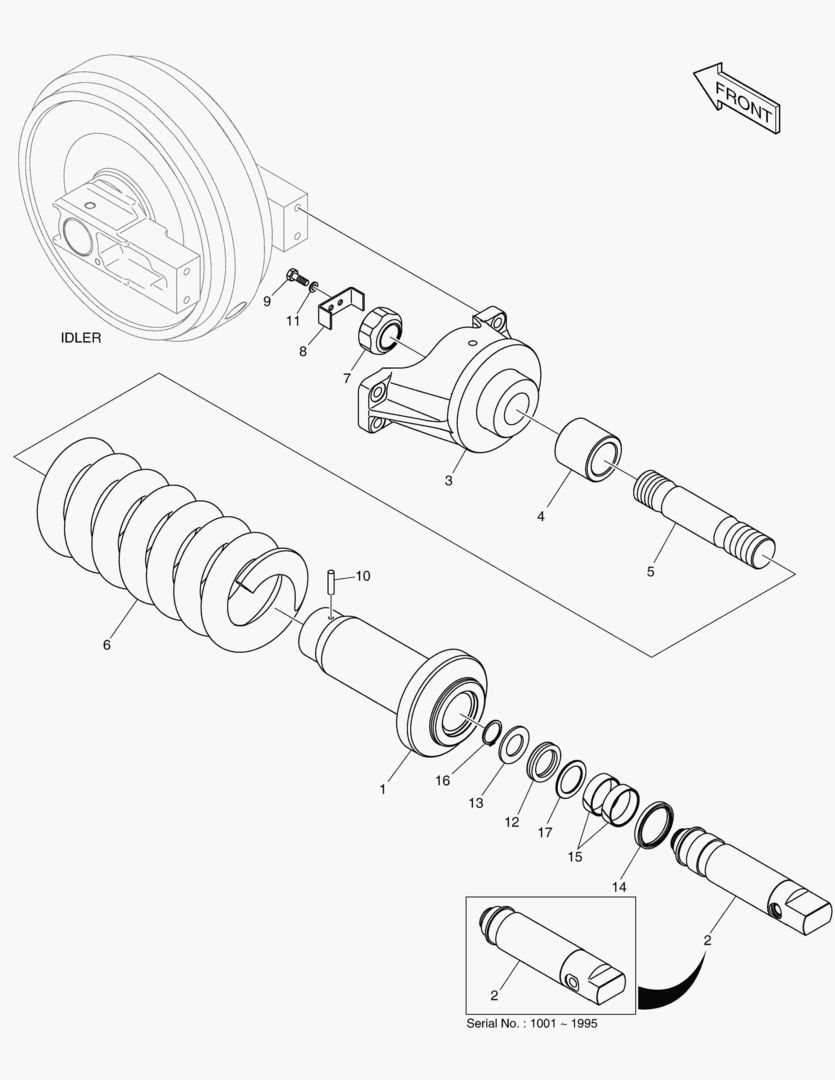 FRONT

IDLER

9
11
8
7
3
4
5
10
6
1
16
13
12
17
15
14
2
2

Serial No. : 1001 ~ 1995