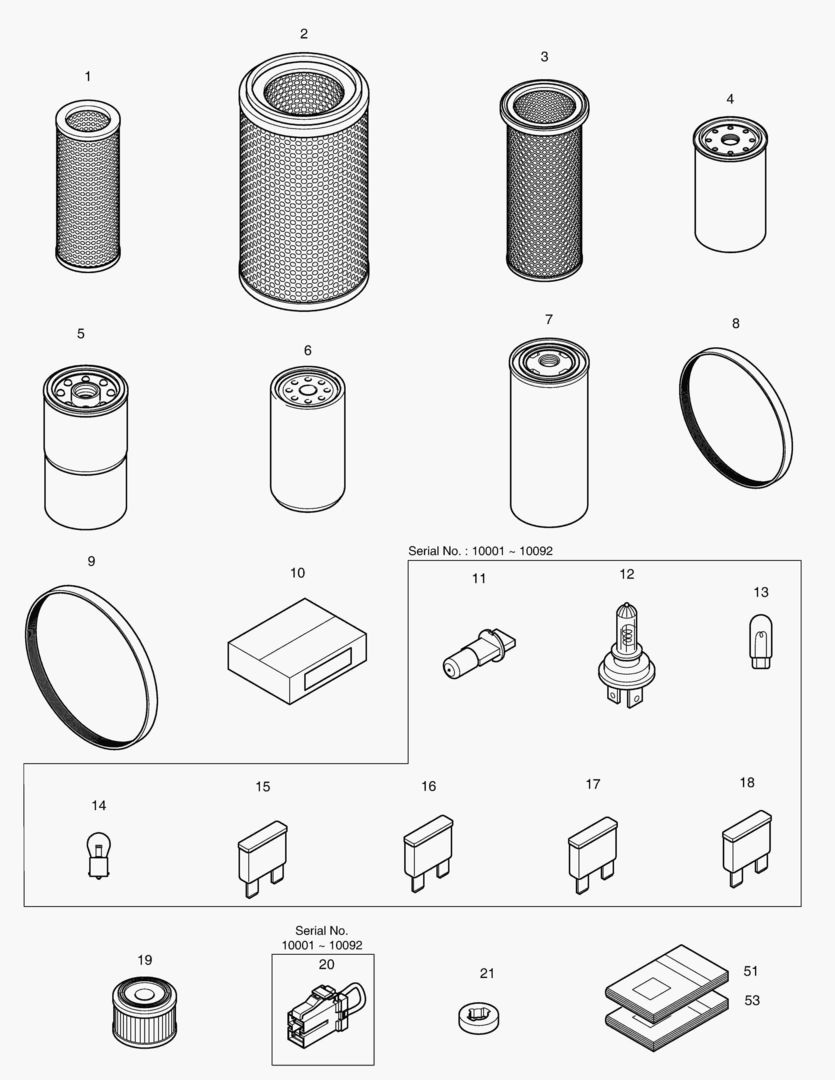 1
2
3
4
5
6
7
8
9
10
Serial No. : 10001 ~ 10092
11
12
13
14
15
16
17
18
19
Serial No.
10001 ~ 10092
20
21
51
53