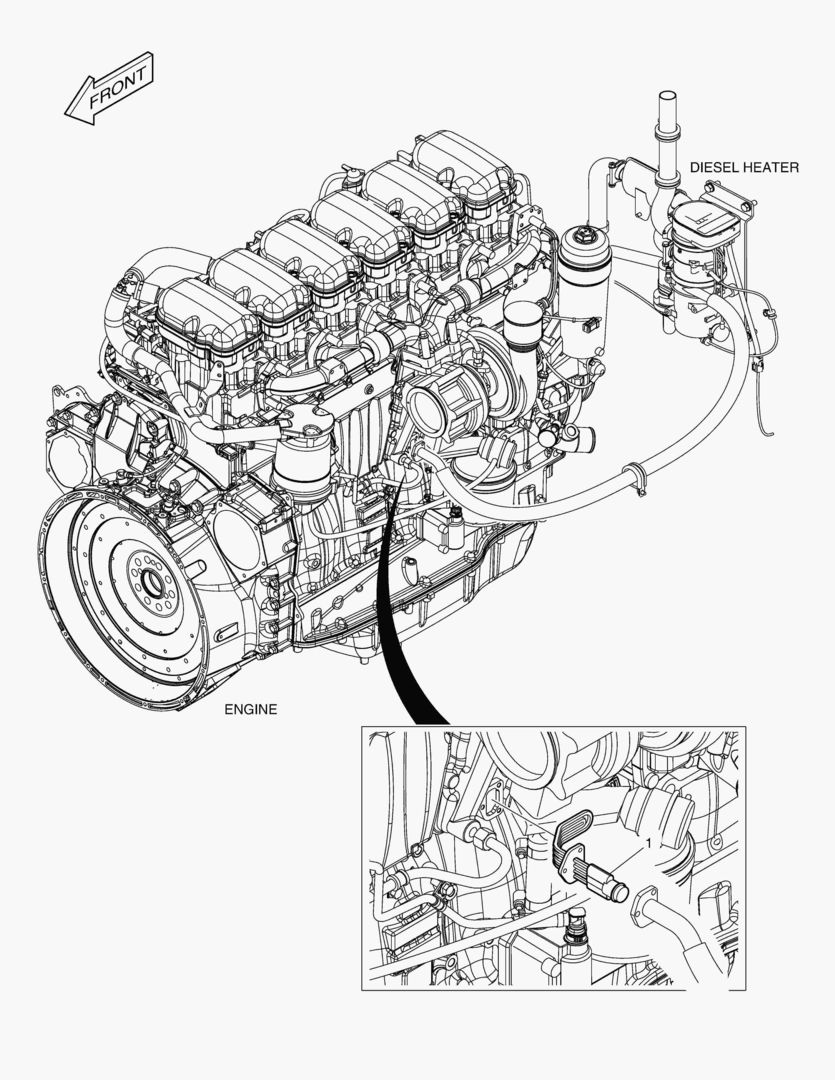 FRONT

DIESEL HEATER

ENGINE

1