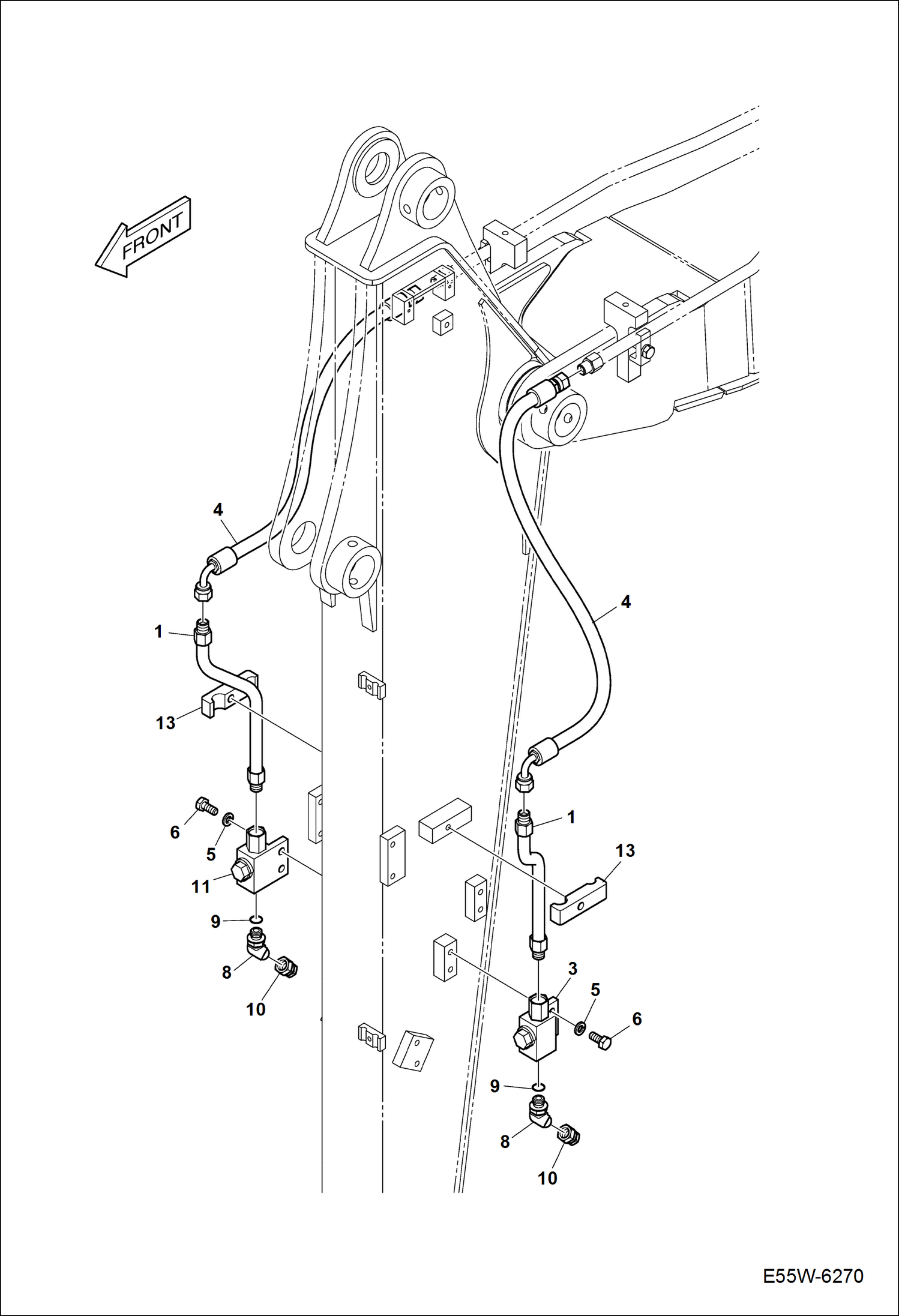 FRONT

4

1

13

6

5

11

9

8

10

4

1

13

3

5

6

9

8

10

E55W-6270