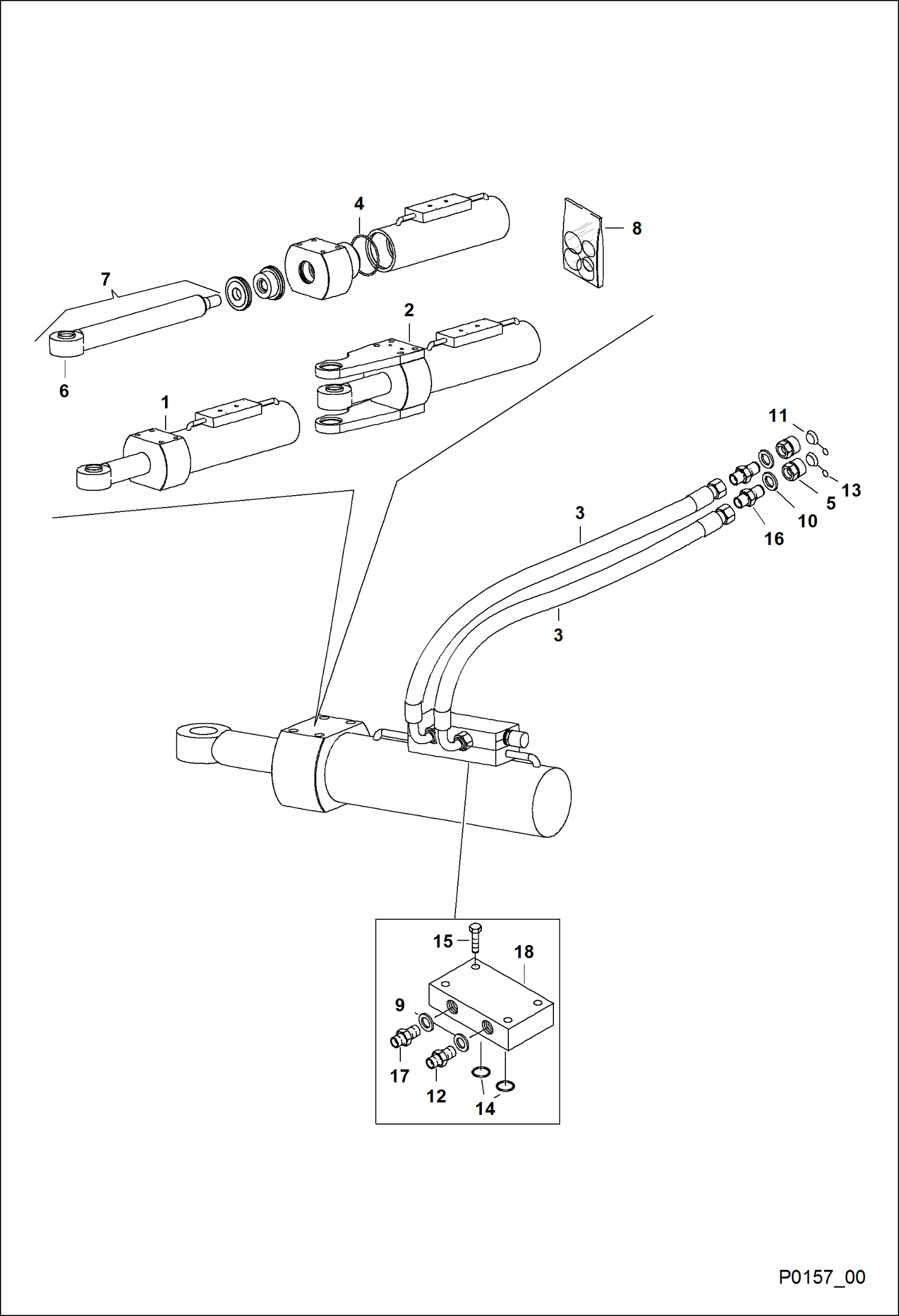 4
8
7
2
6
1
11
13
5
10
16
3
3
15
18
9
17
12
14
P0157_00