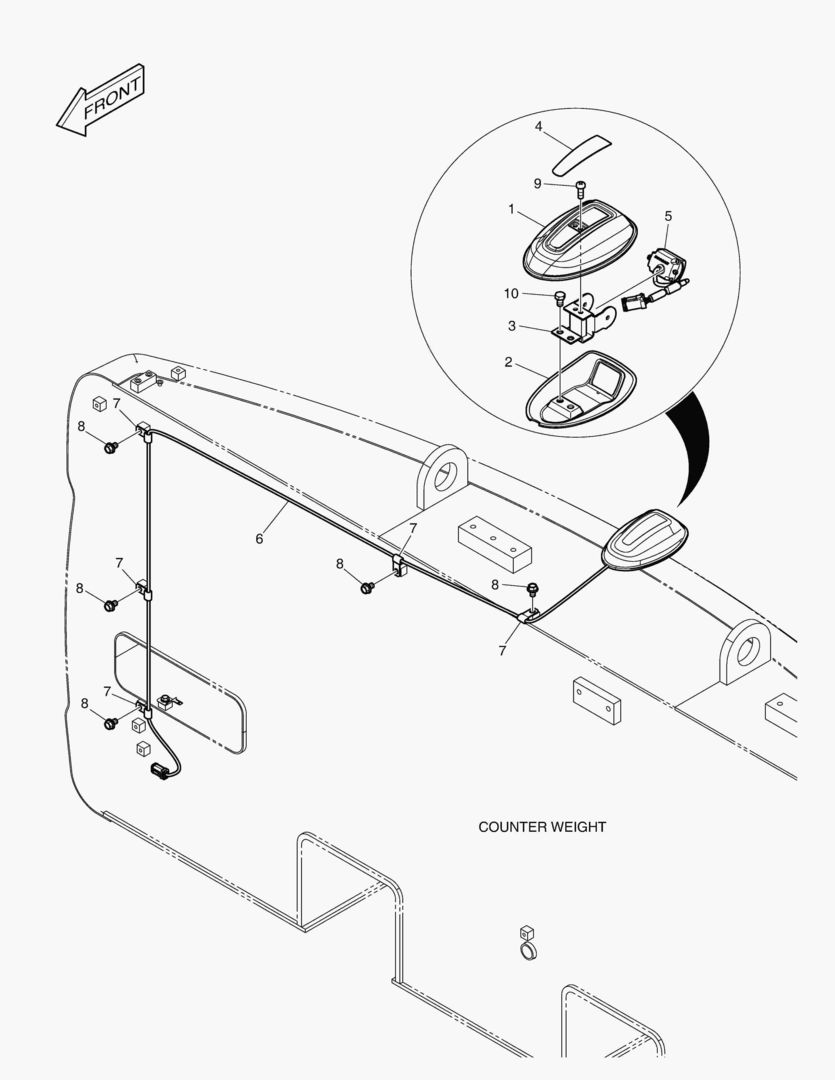 FRONT

4
9
1
5
10
3
2

7
8
6
7
8
8
7
7
8
7
8

COUNTER WEIGHT