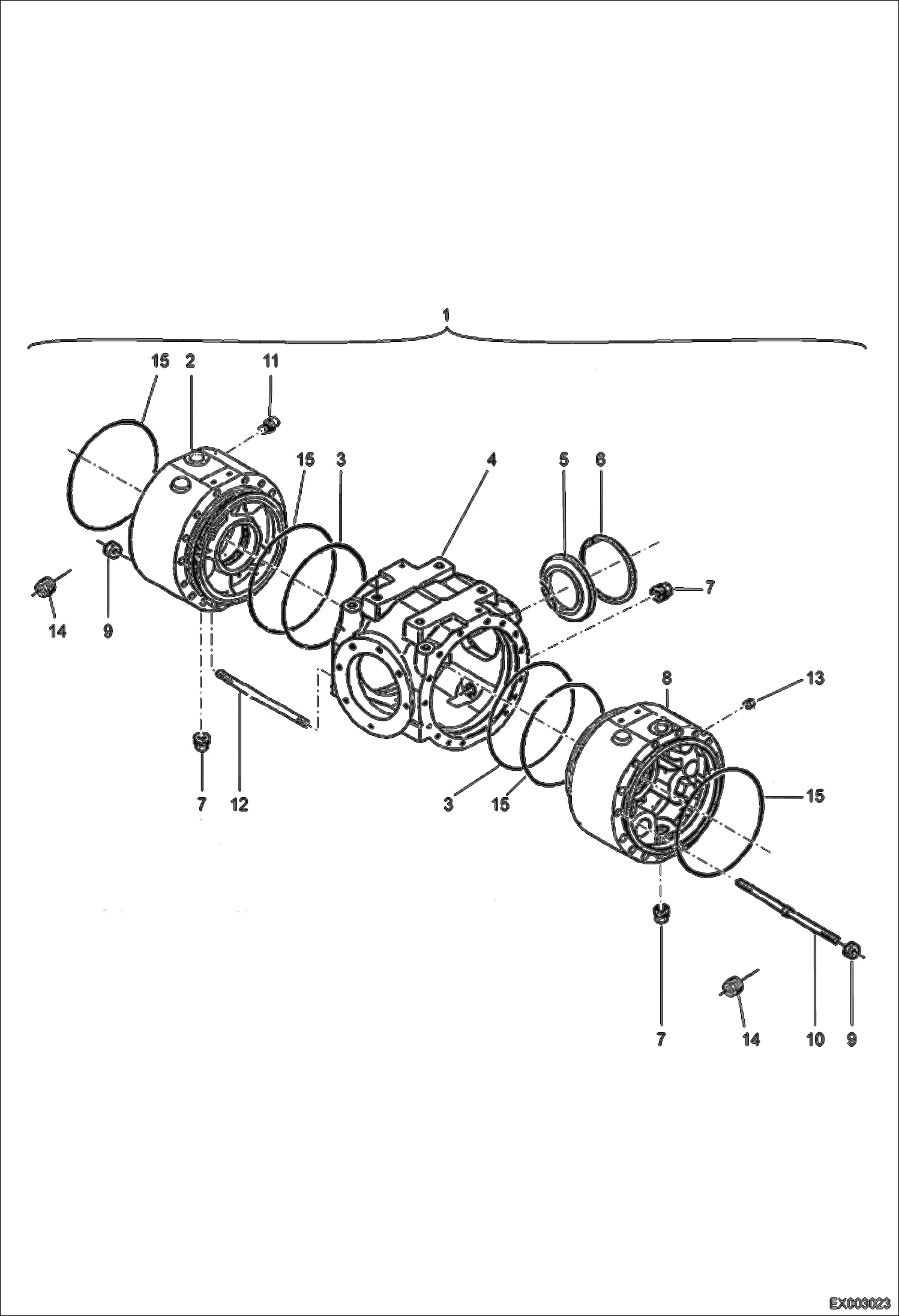 1

15 2 11

15 3 4 5 6

7

14 9

8 13

7 12

3 15 15

7 14 10 9

EX003023