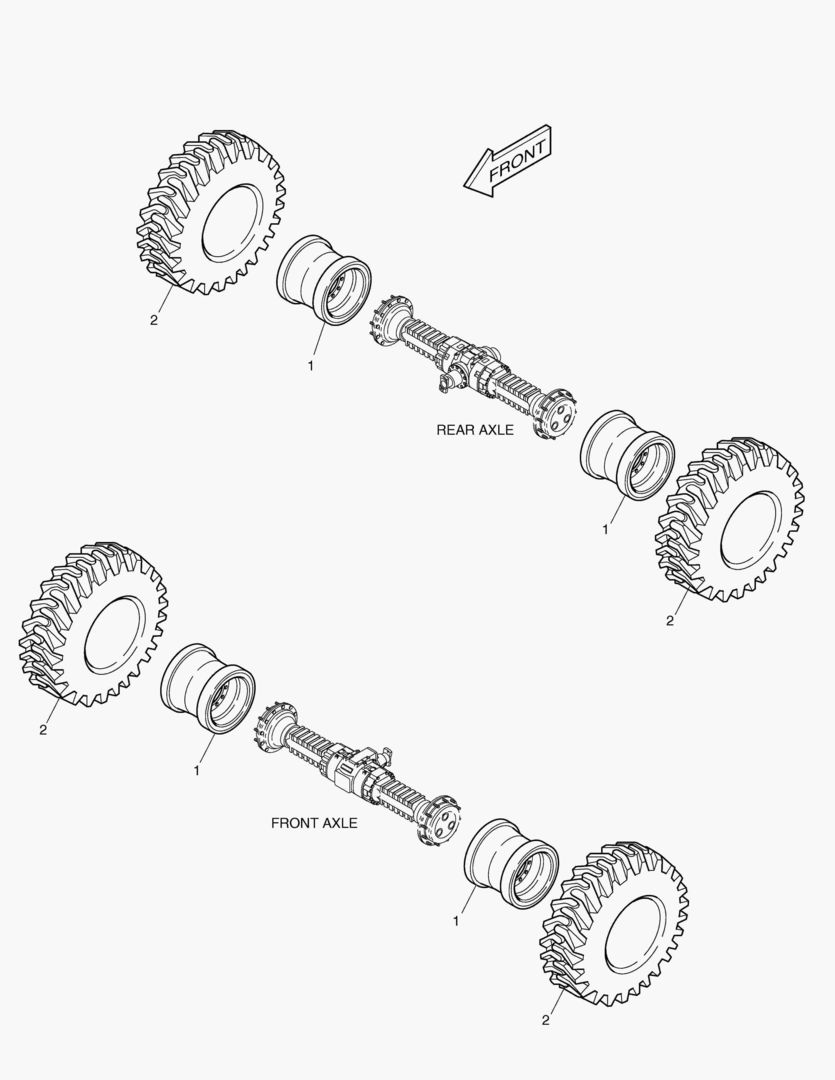 FRONT

2

1

REAR AXLE

1

2

2

1

FRONT AXLE

1

2