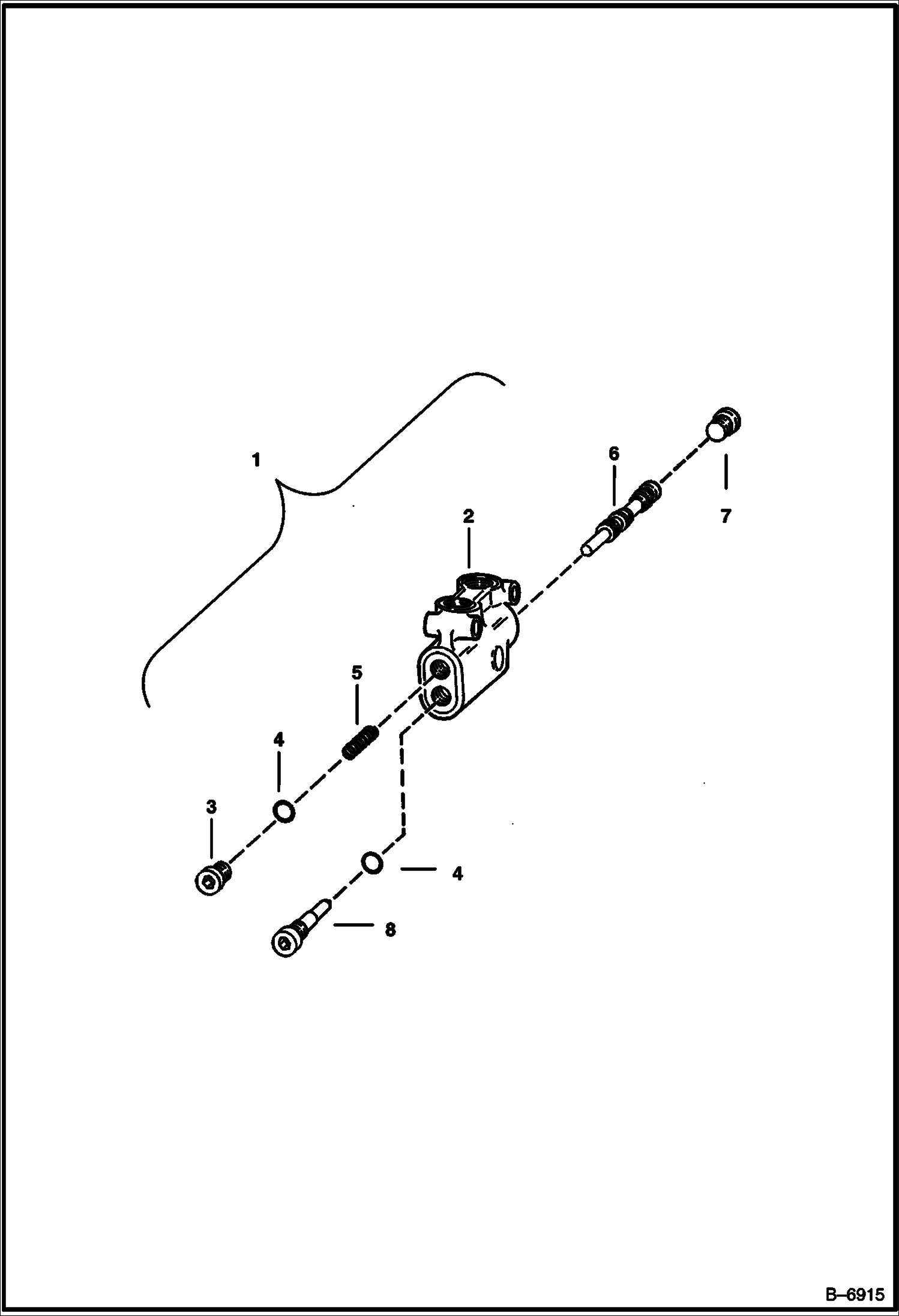 1
6
7
2
5
4
3
4
8
B–6915