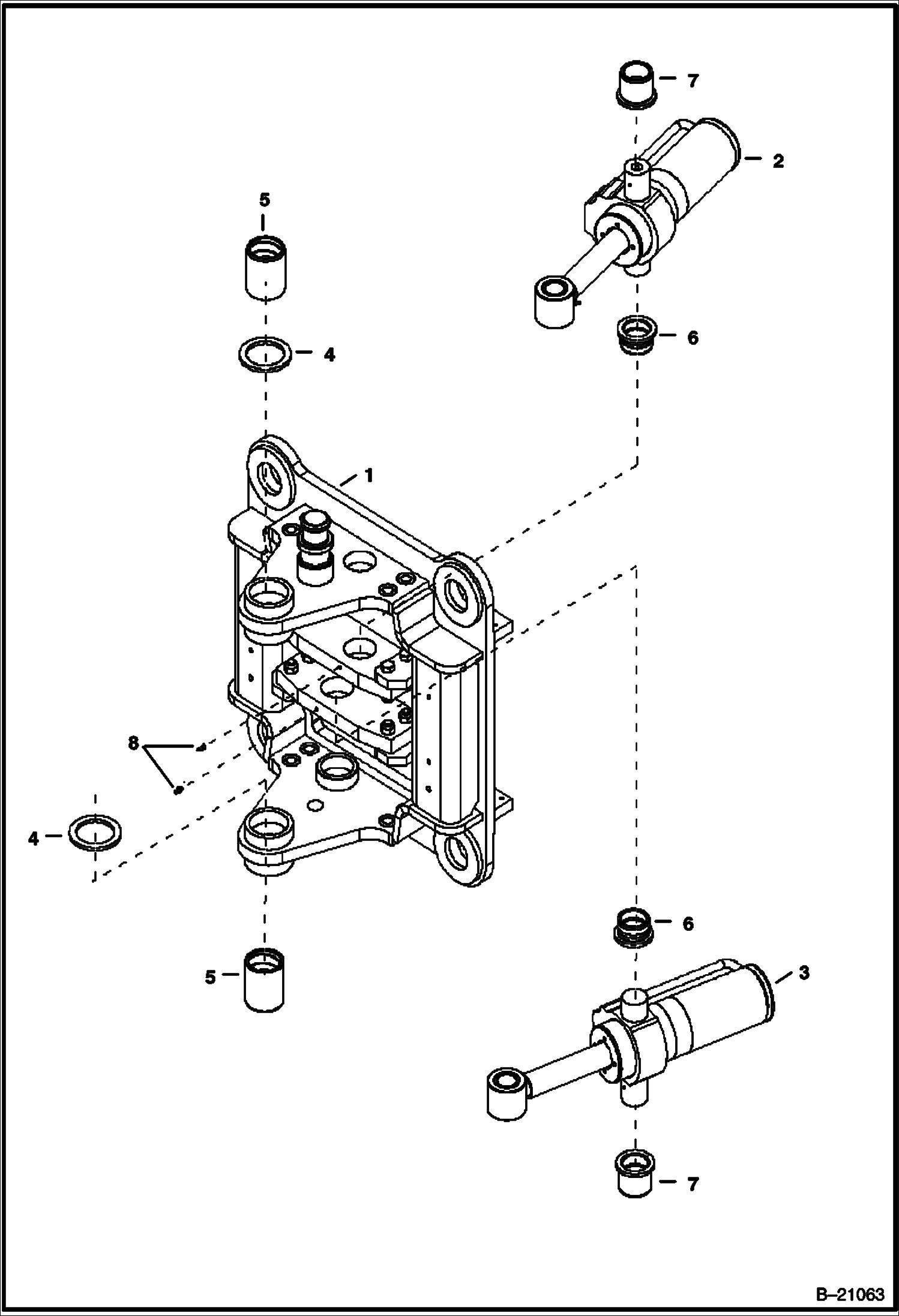 7
2
5
6
4
1
8
4
6
5
3
7
B–21063