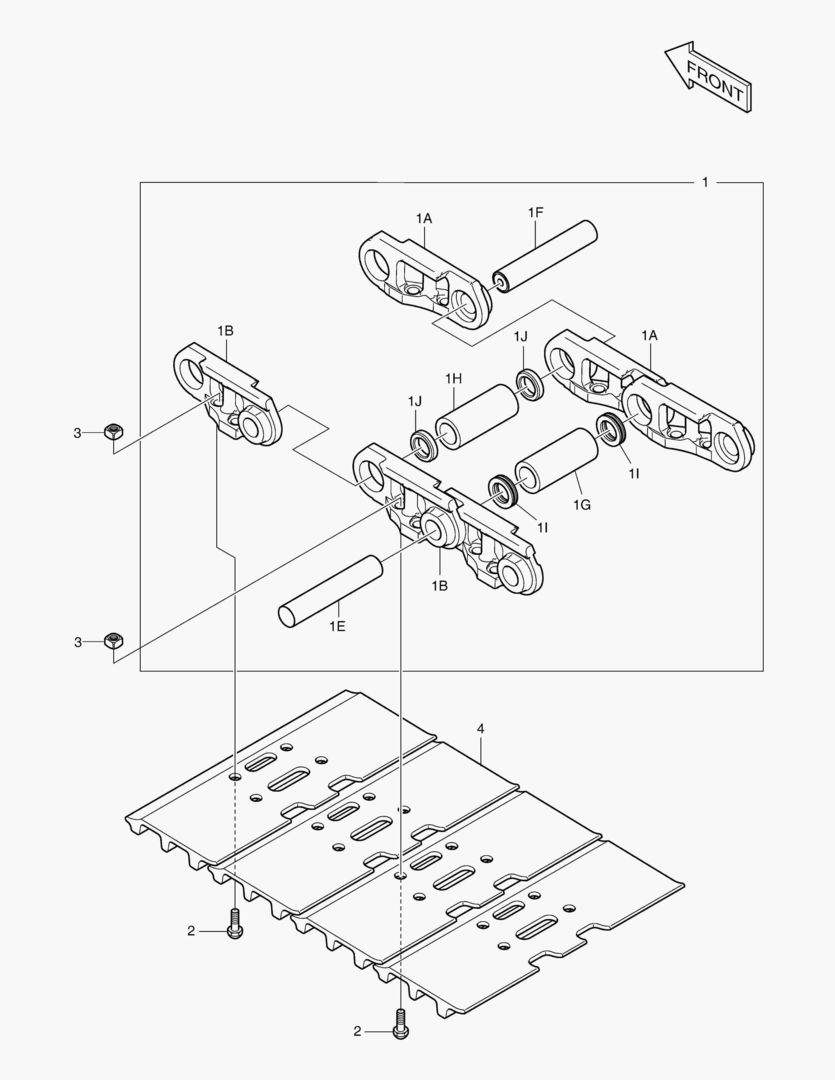 FRONT

1

1A

1F

1B

1J

1A

1H

1J

3

1I

1I

1G

1B

1E

3

4

2

2