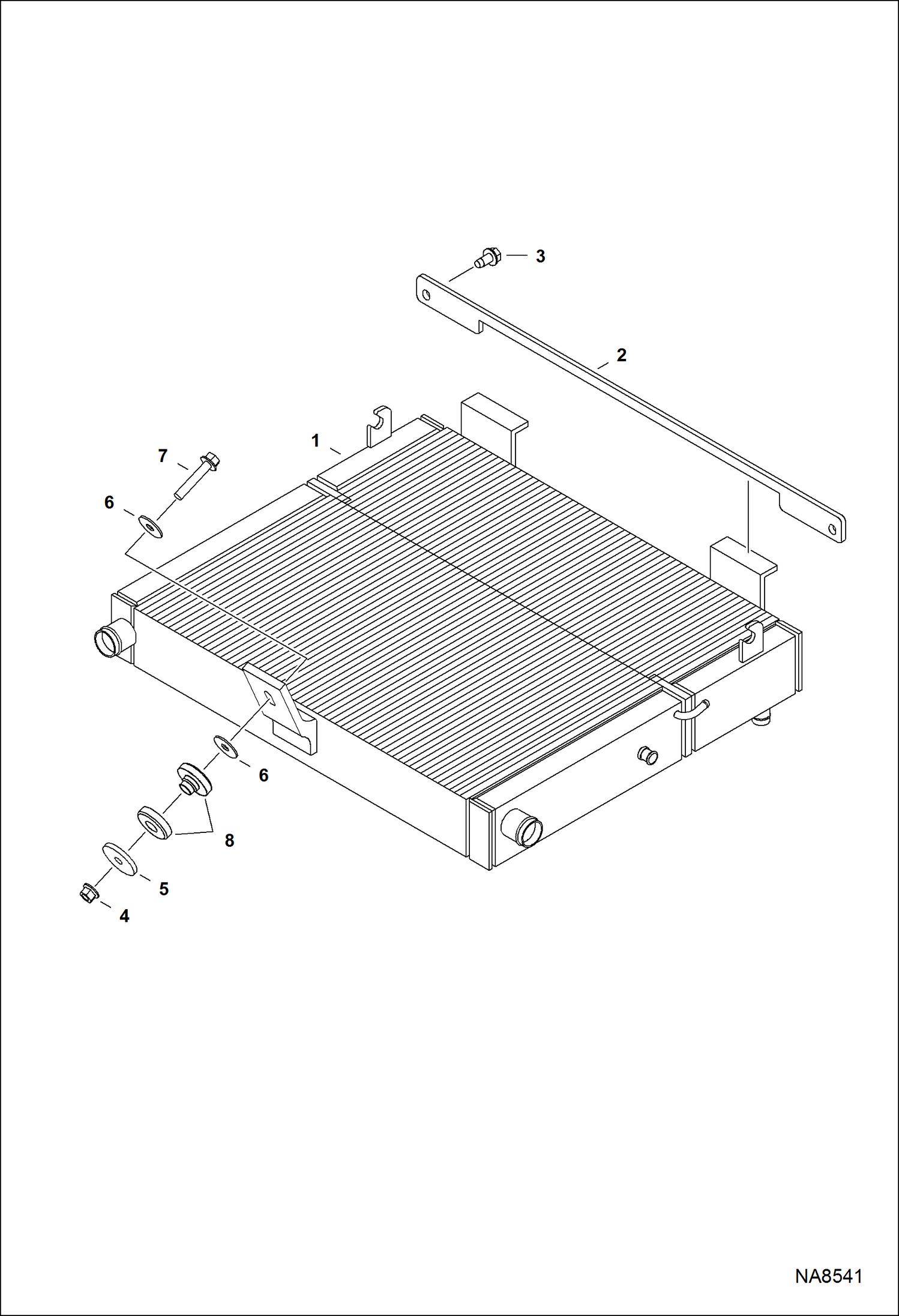 3
2
1
7
6
6
8
5
4
NA8541