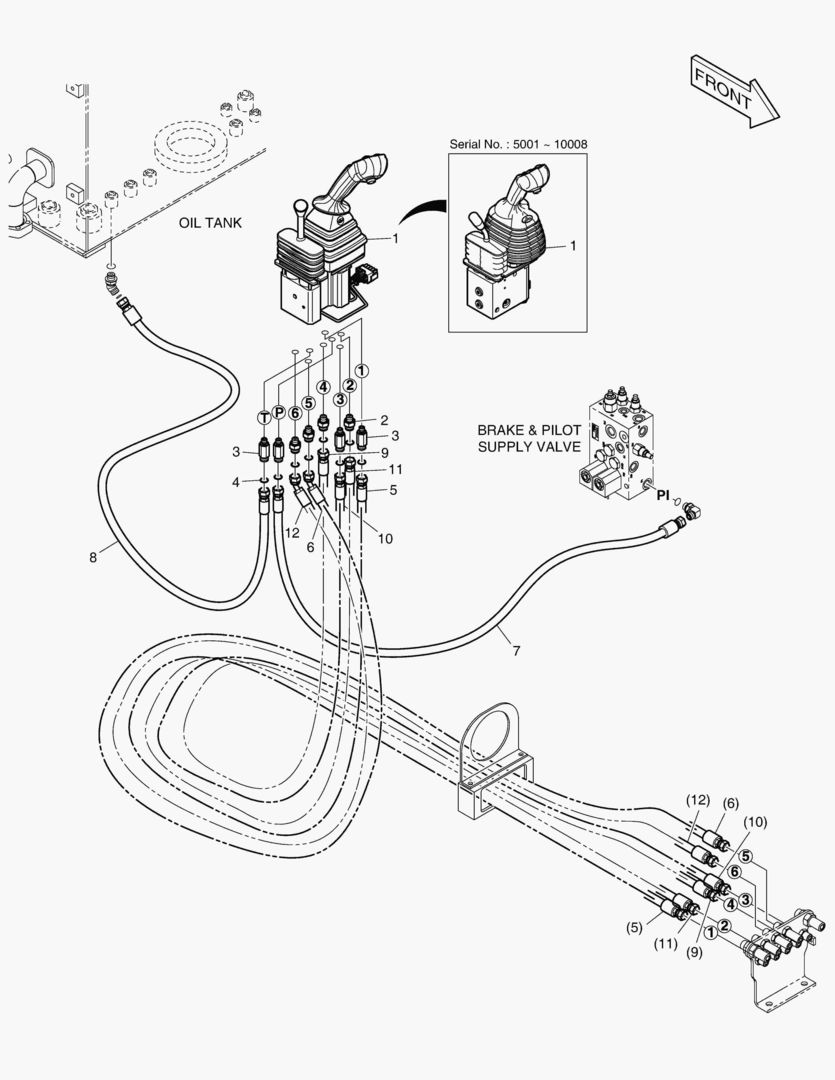 FRONT

Serial No. : 5001 ~ 10008

OIL TANK

1

1

T P 6 5 4 3 2 1

2

3

3

9

11

4

5

12

6

10

8

BRAKE & PILOT SUPPLY VALVE

PI

7

(12)

(6)

(10)

5

6

3

4

2

1

(5)

(11)

(9)