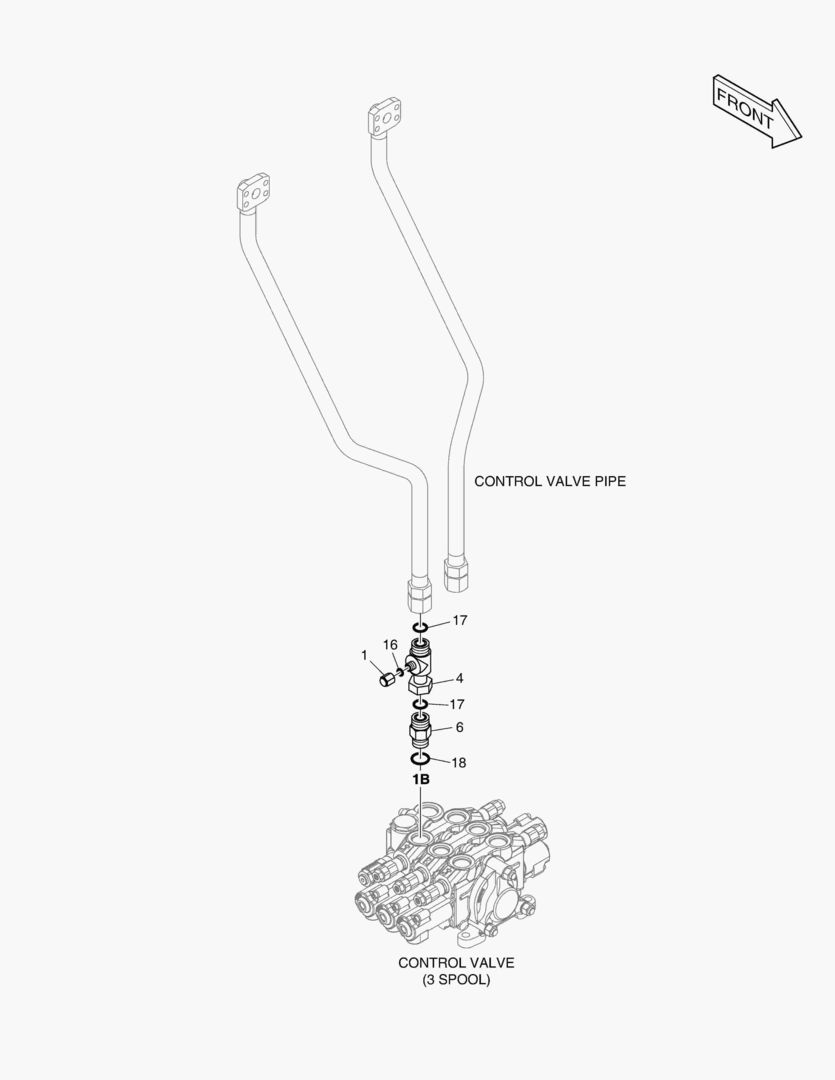 FRONT

CONTROL VALVE PIPE

17
16
1
4
17
6
18
1B

CONTROL VALVE
(3 SPOOL)