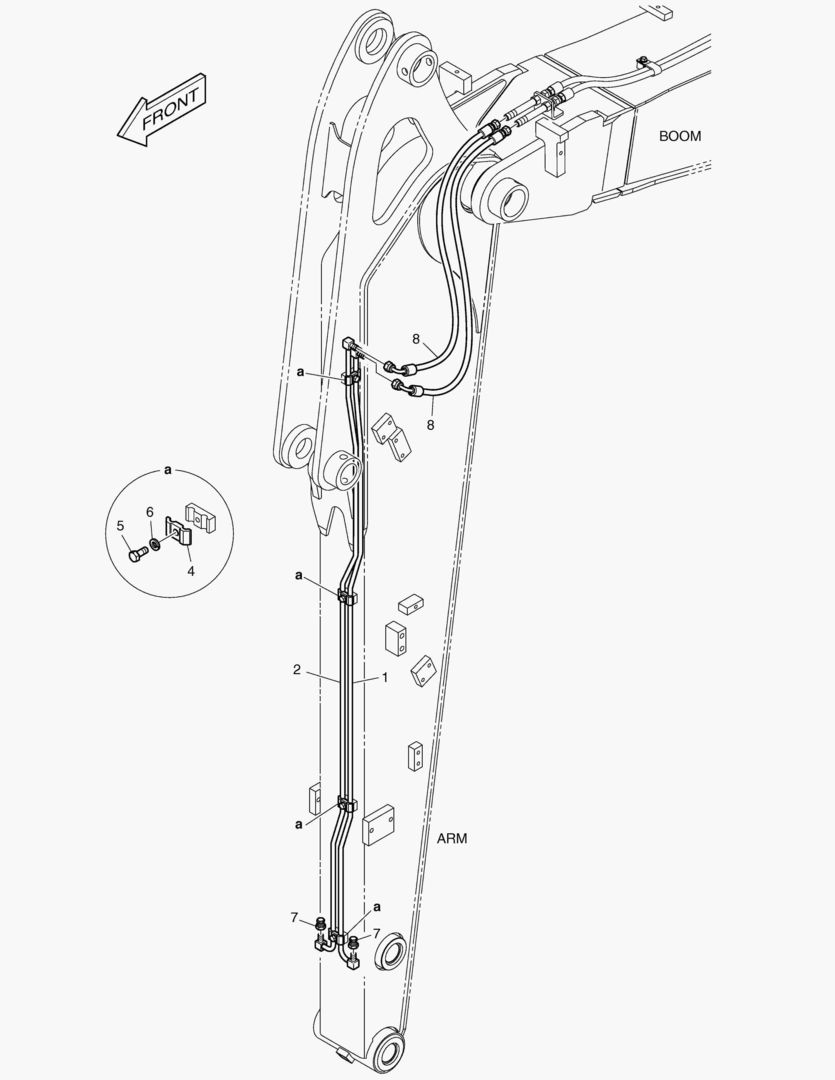 FRONT

BOOM

8

a

8

a

5
6
4

a

2
1

a

ARM

7
a
7