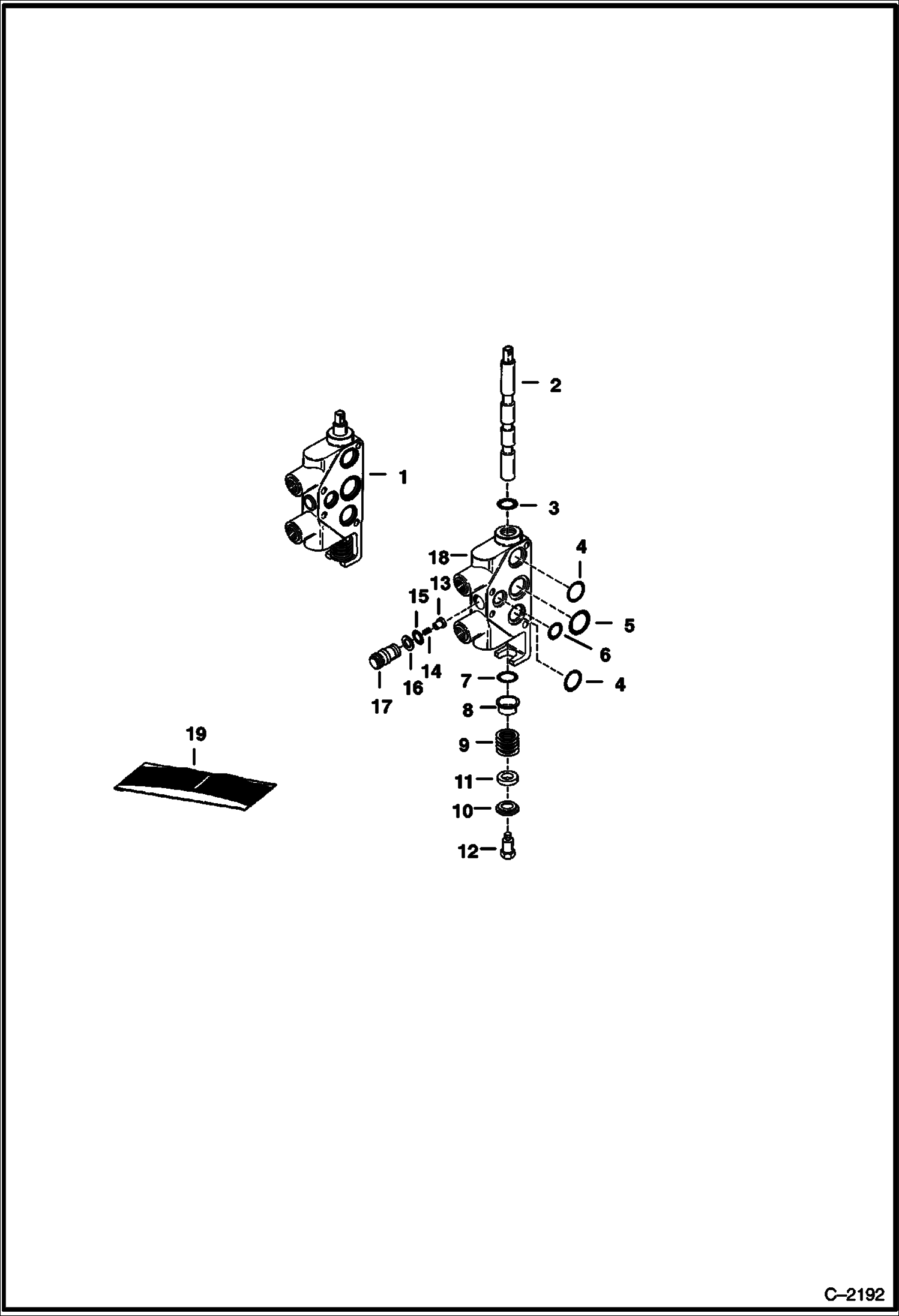 2

1

3

4

18

13

15

5

6

14

16

17

7

4

8

19

9

11

10

12

C–2192