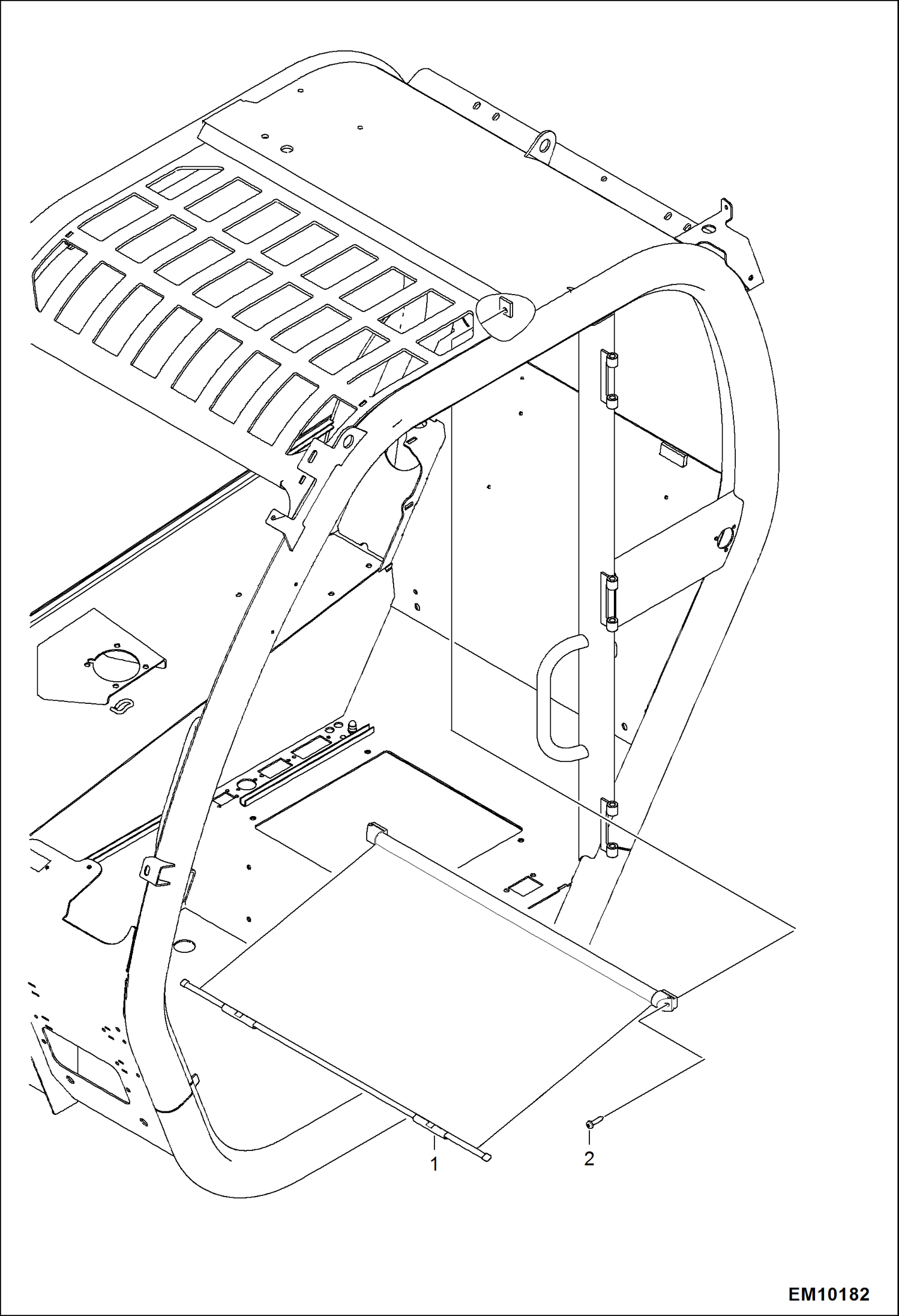 1
2
EM10182