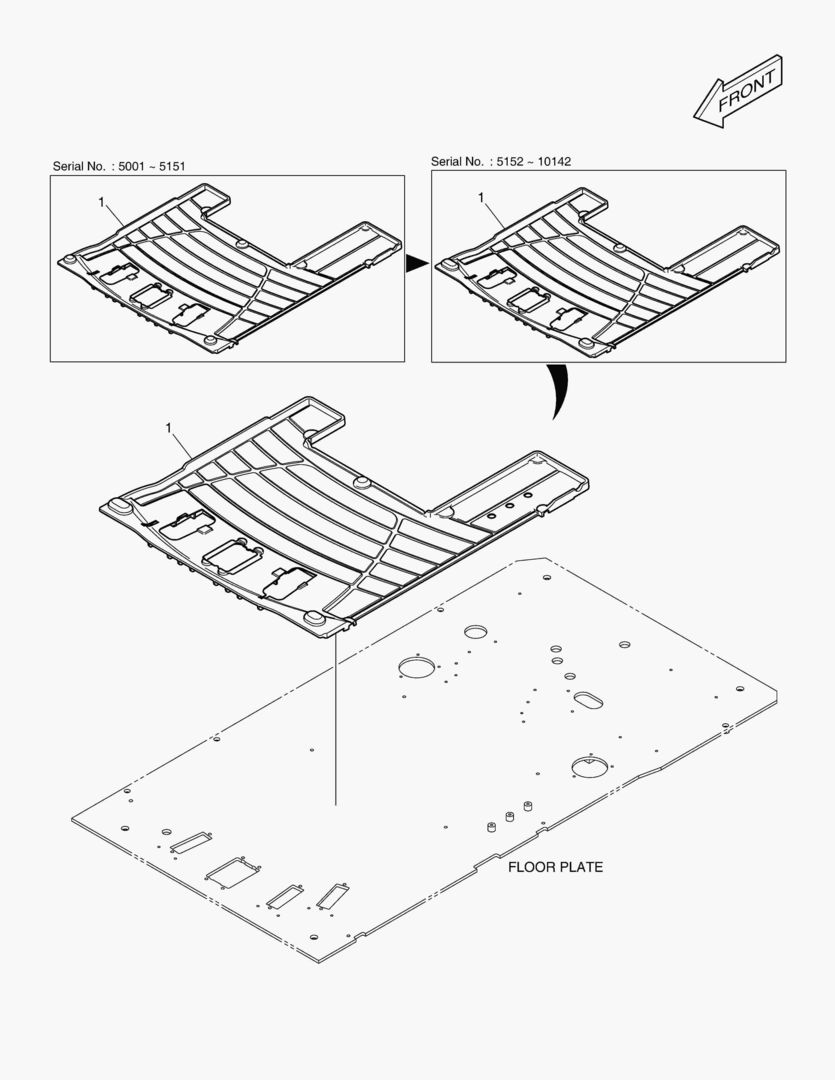 FRONT

Serial No. : 5001 ~ 5151

1

Serial No. : 5152 ~ 10142

1

1

FLOOR PLATE