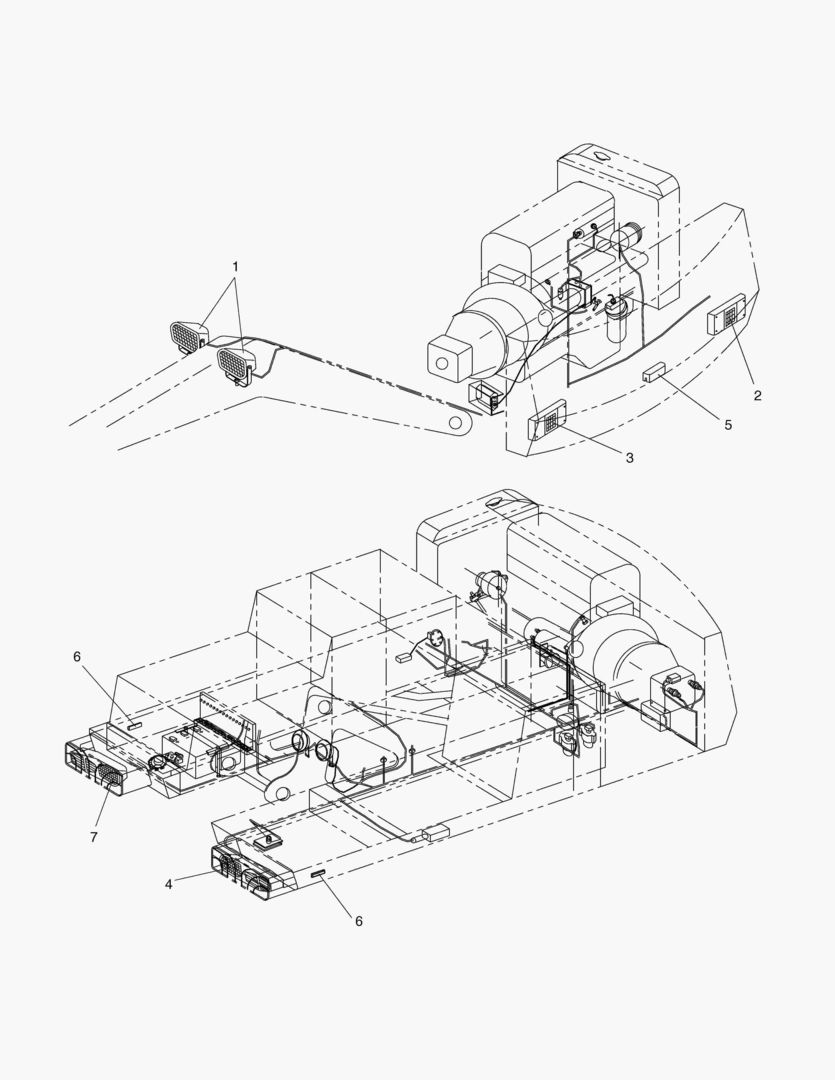 1
2
5
3
6
7
4
6