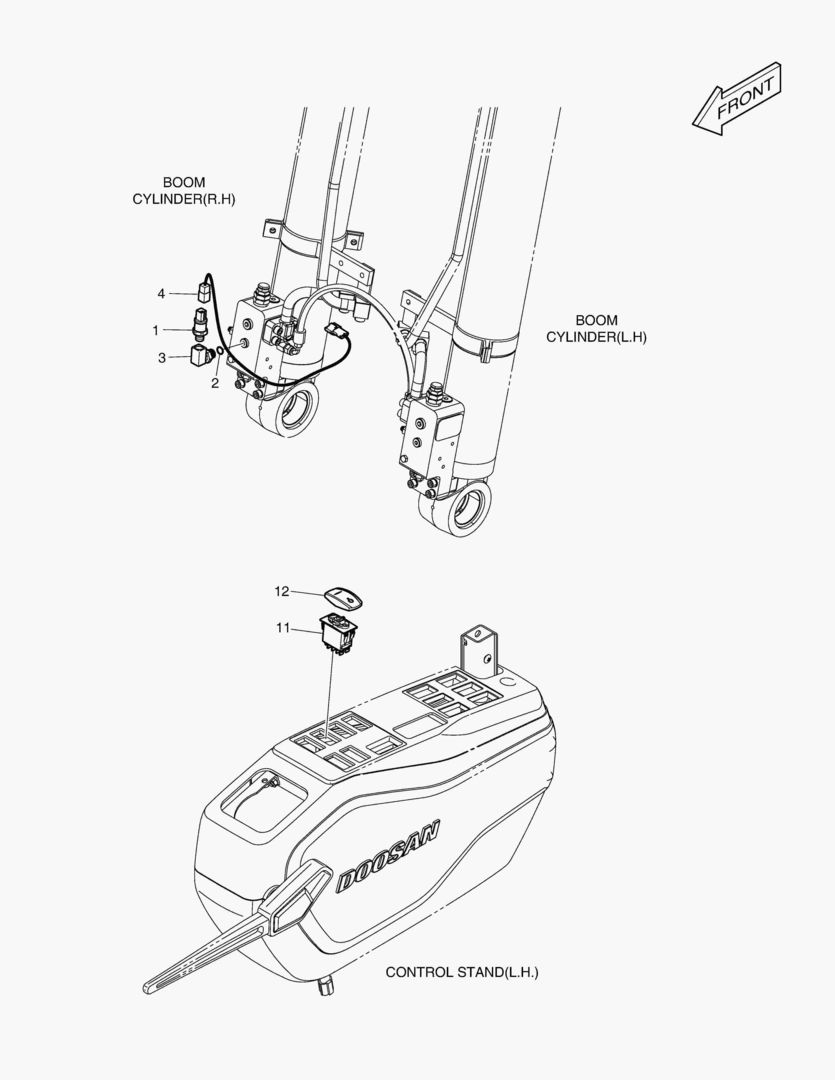 FRONT

BOOM
CYLINDER(R.H)

4
1
3
2

BOOM
CYLINDER(L.H)

12
11

DOOSAN

CONTROL STAND(L.H.)