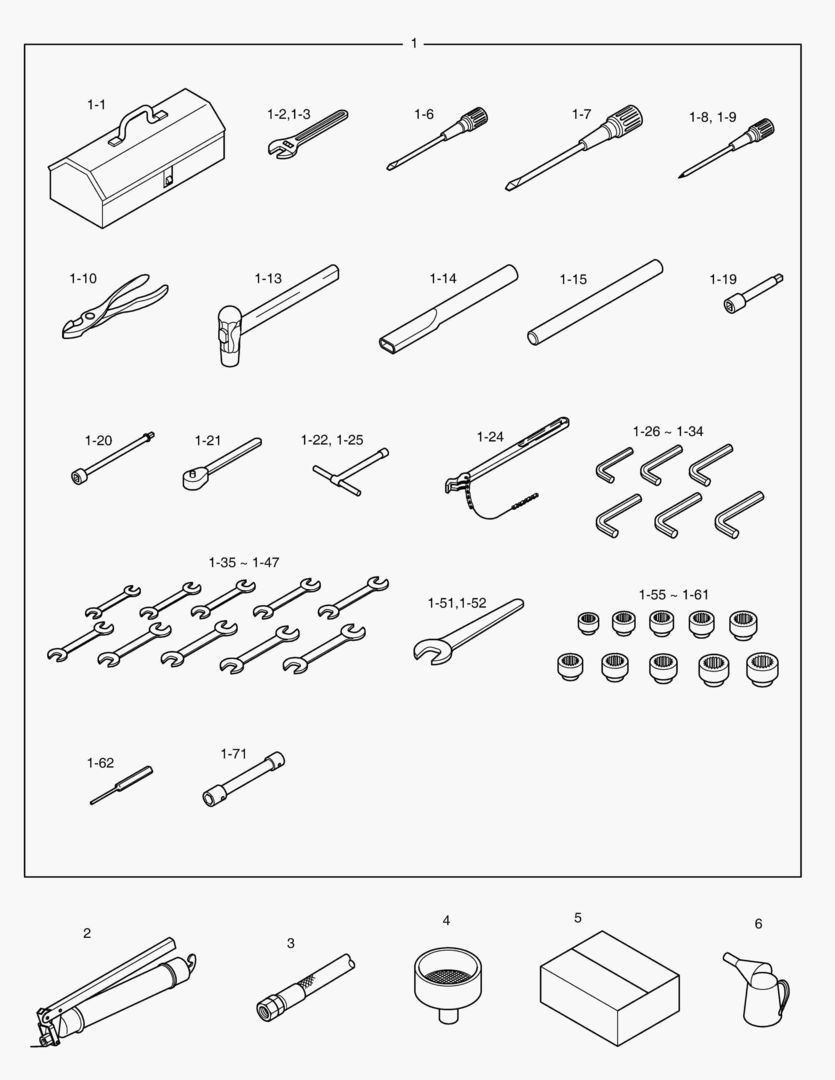 1

1-1

1-2,1-3

1-6

1-7

1-8, 1-9

1-10

1-13

1-14

1-15

1-19

1-20

1-21

1-22, 1-25

1-24

1-26 ~ 1-34

1-35 ~ 1-47

1-51,1-52

1-55 ~ 1-61

1-62

1-71

2

3

4

5

6