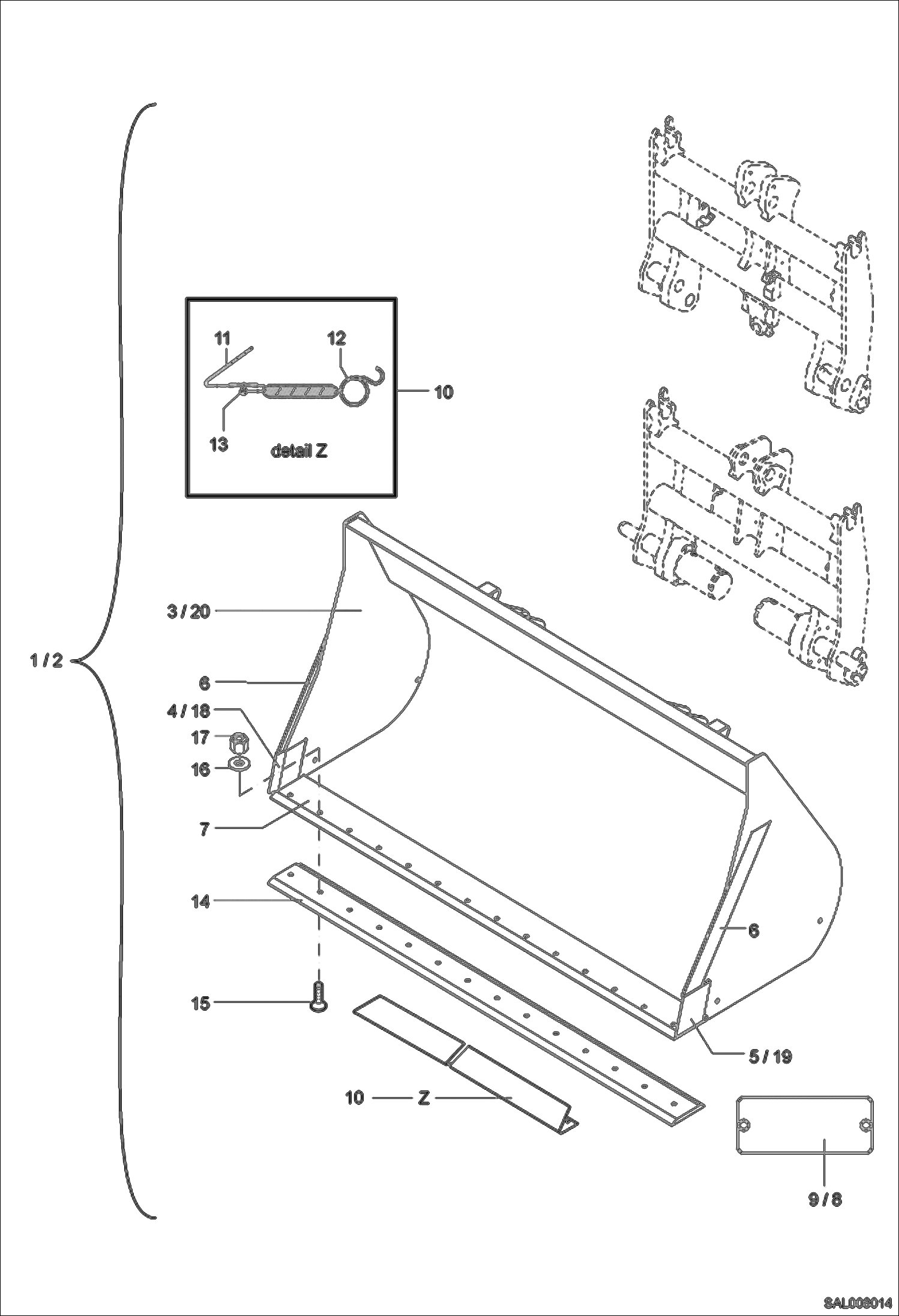 11
12
10
13
detail Z
3 / 20
1 / 2
6
4 / 18
17
16
7
14
6
15
5 / 19
10 Z
9 / 8
SAL008014