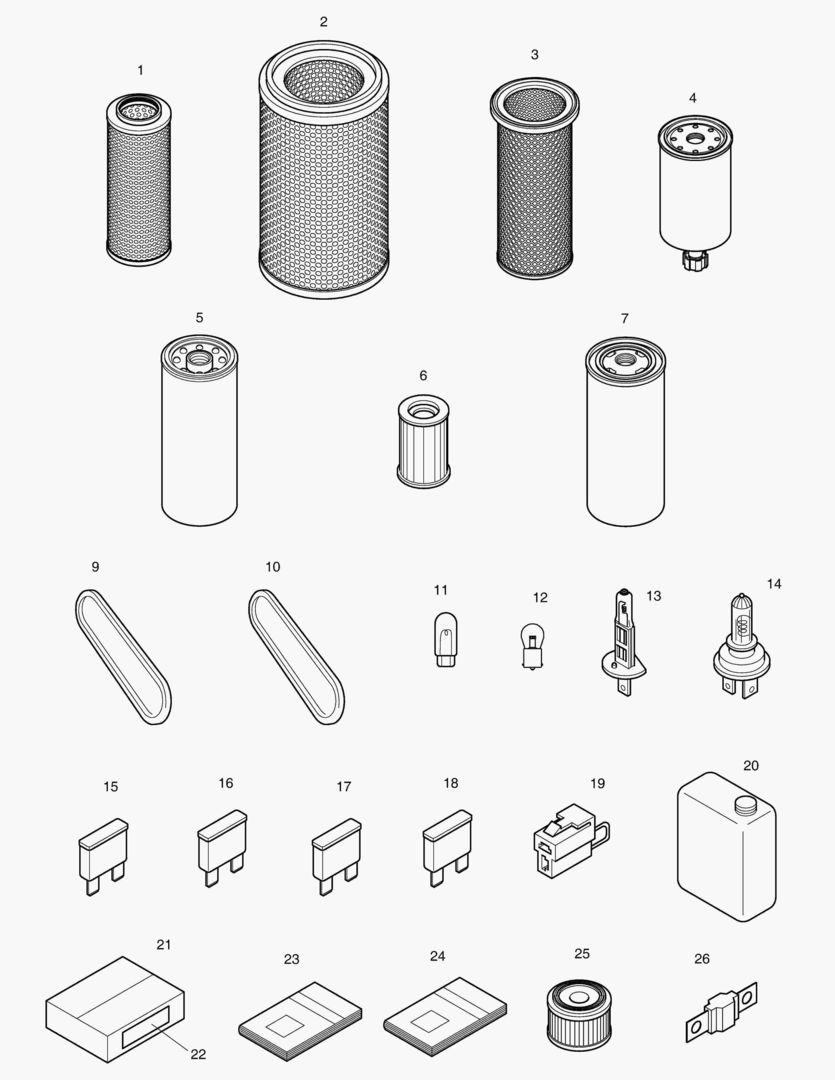 1
2
3
4
5
6
7
9
10
11
12
13
14
15
16
17
18
19
20
21
22
23
24
25
26