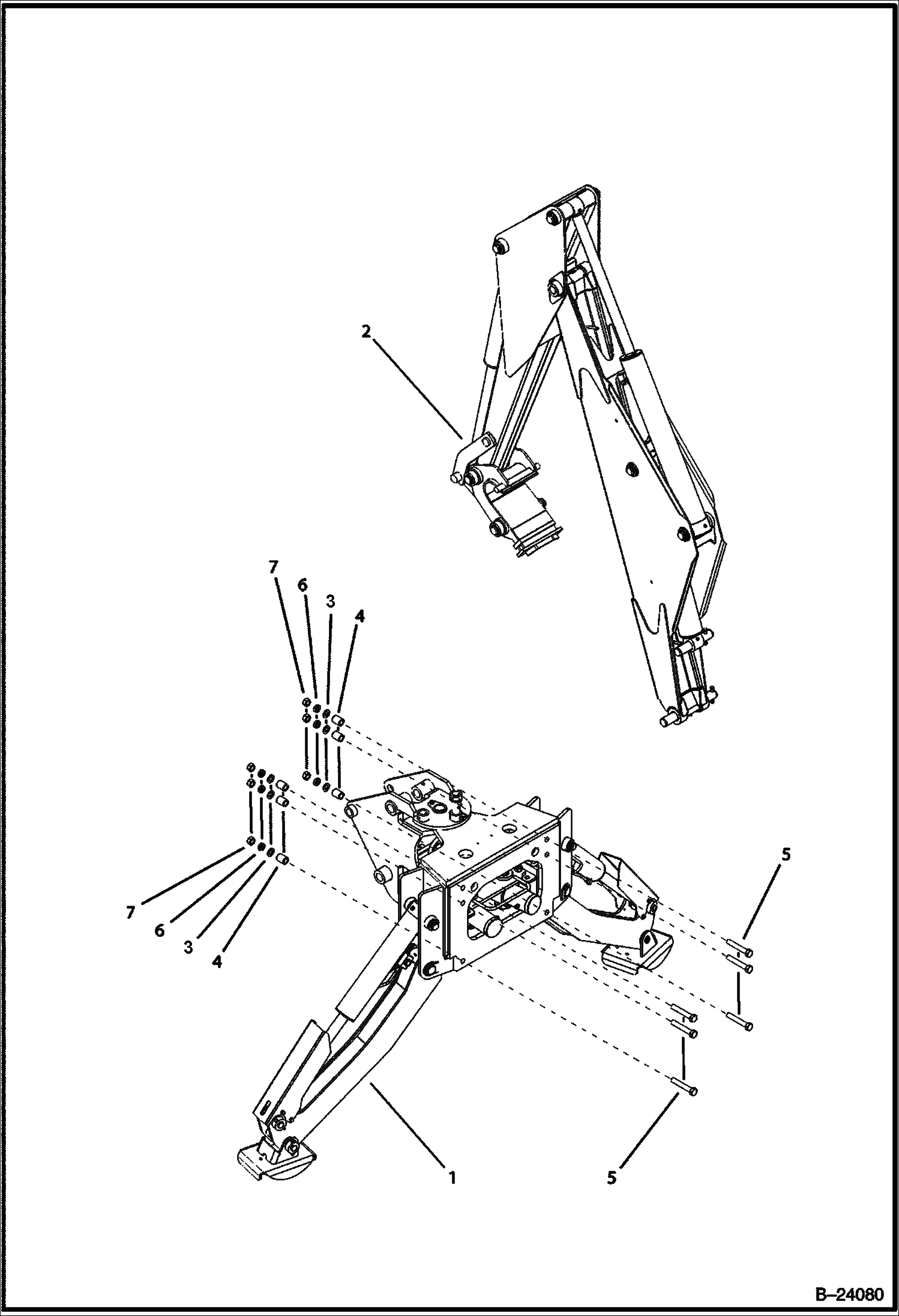 2

7
6
3
4

5

7
6
3
4

1

5

B–24080