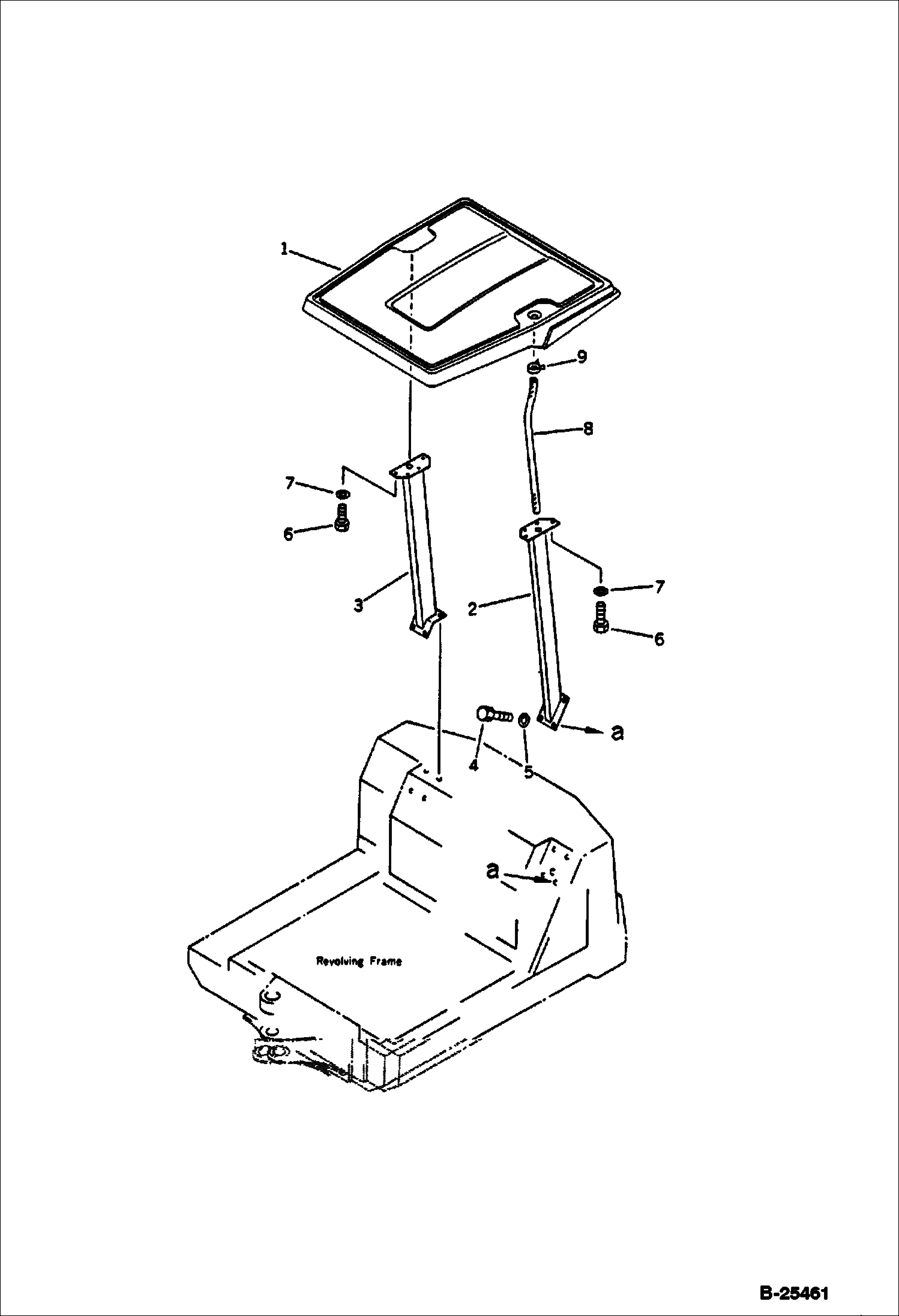 1
9
8
7
6
3
2
7
6
4
5
a
a
Revolving Frame
B-25461