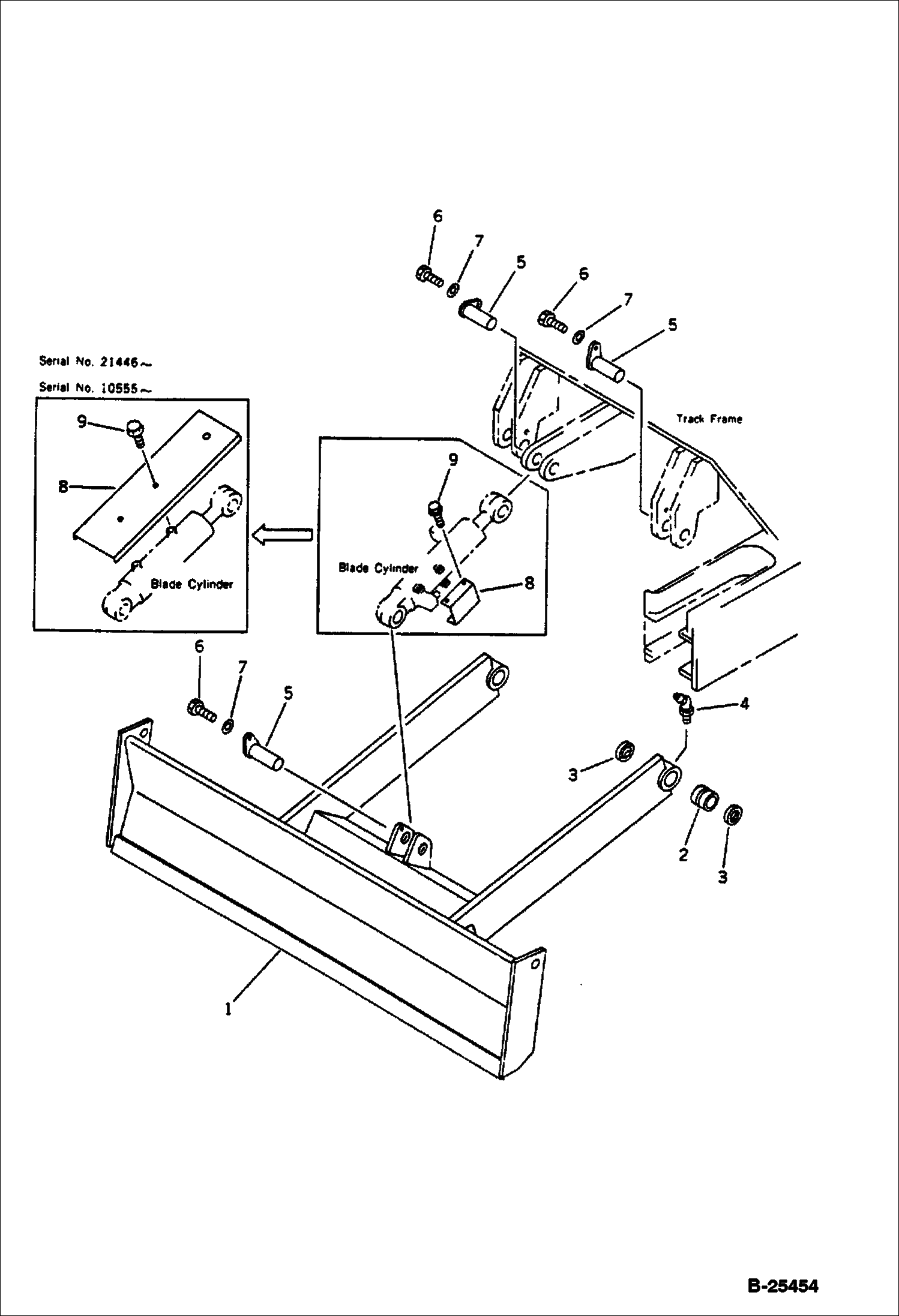 6
7
5
6
7
5

Serial No. 21446～
Serial No. 10555～

9
8
Blade Cylinder

Track Frame

9
Blade Cylinder
8

6
7
5

4
3
2
3

1

B-25454