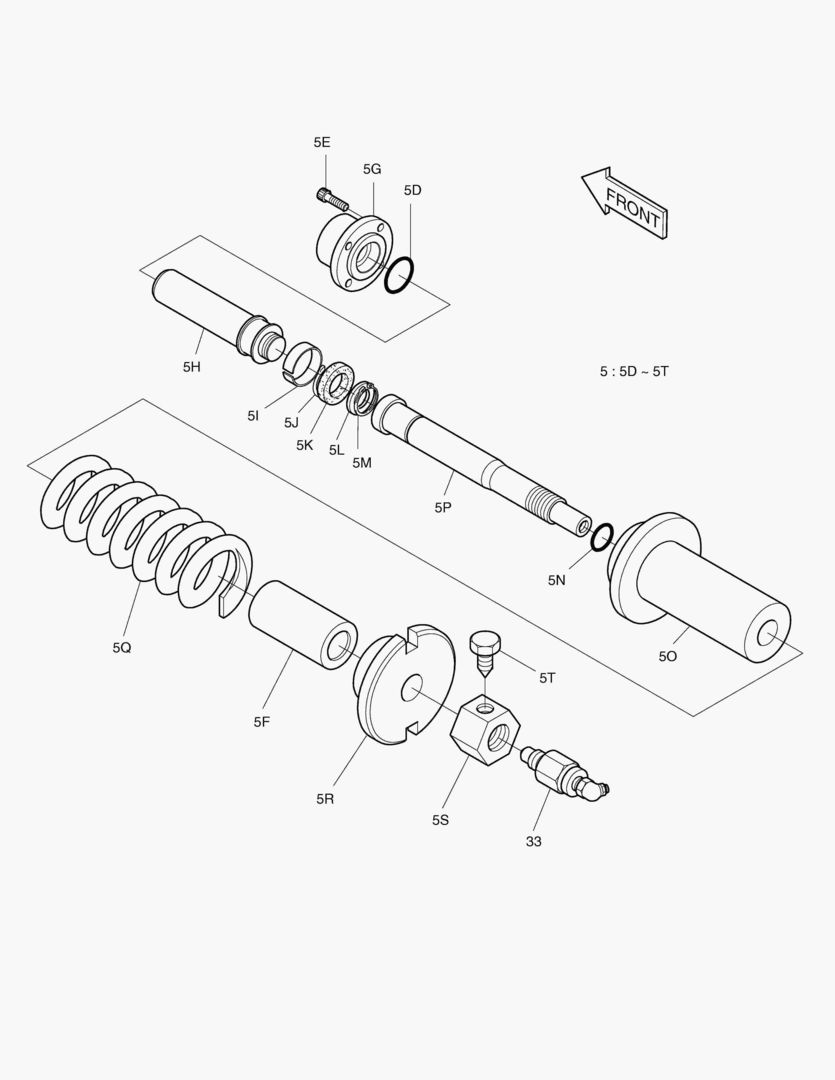 5E
5G
5D
FRONT
5H
5 : 5D ~ 5T
5I
5J
5K
5L
5M
5P
5N
5Q
5O
5T
5F
5R
5S
33