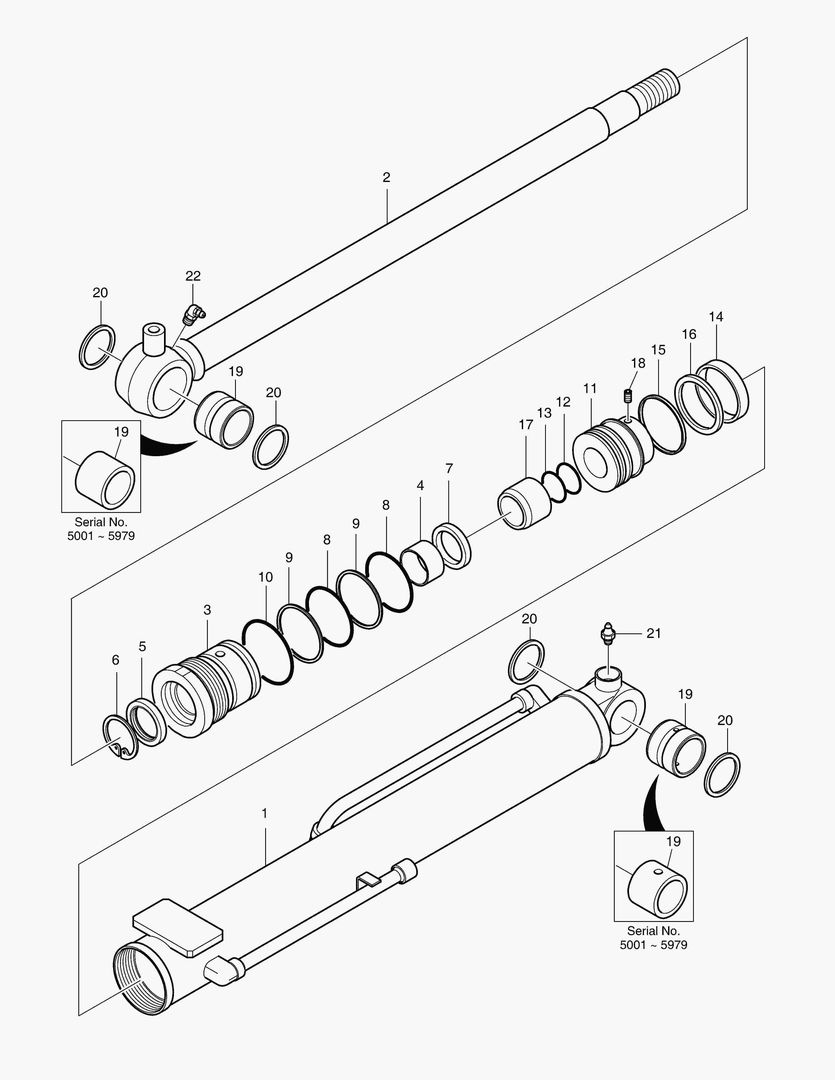 2
22
20
19
20
19
Serial No.
5001 ~ 5979
14
16
15
18
11
12
13
17
7
4
8
9
8
9
10
3
5
6
20
21
19
20
1
19
Serial No.
5001 ~ 5979