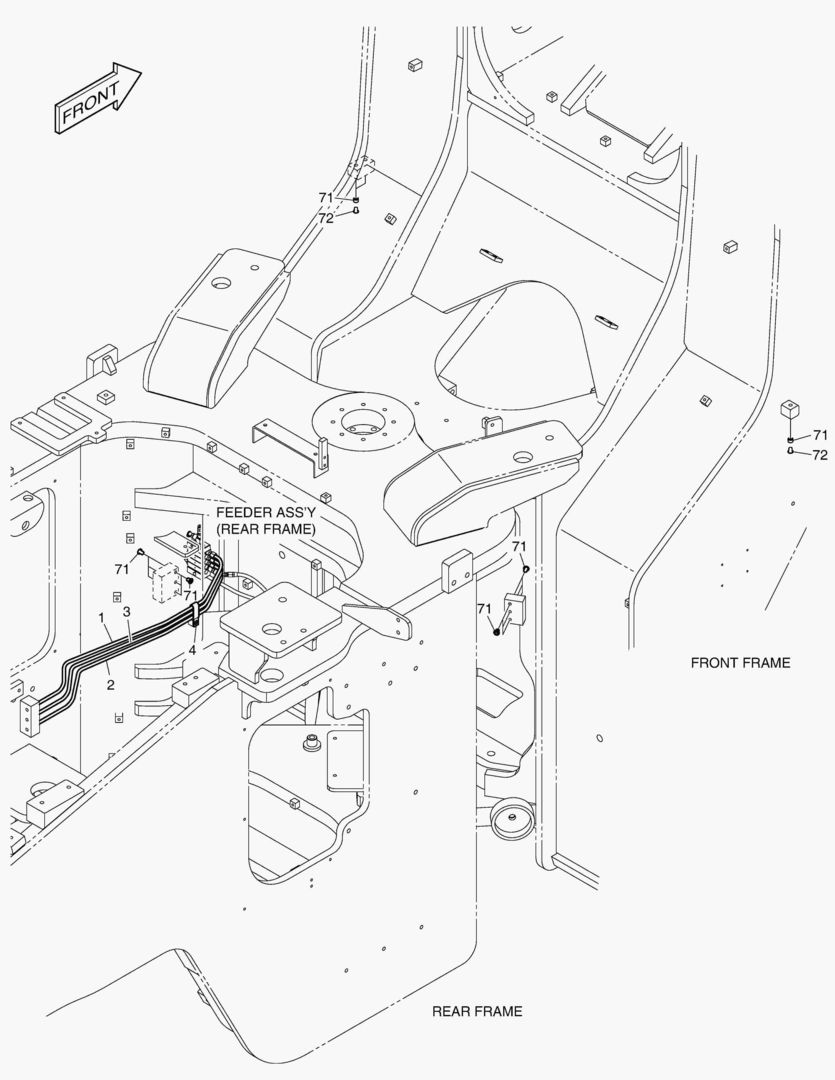 FRONT

71
72

71
72

FEEDER ASS'Y
(REAR FRAME)

71

71

71

71

1

3

2

4

FRONT FRAME

REAR FRAME