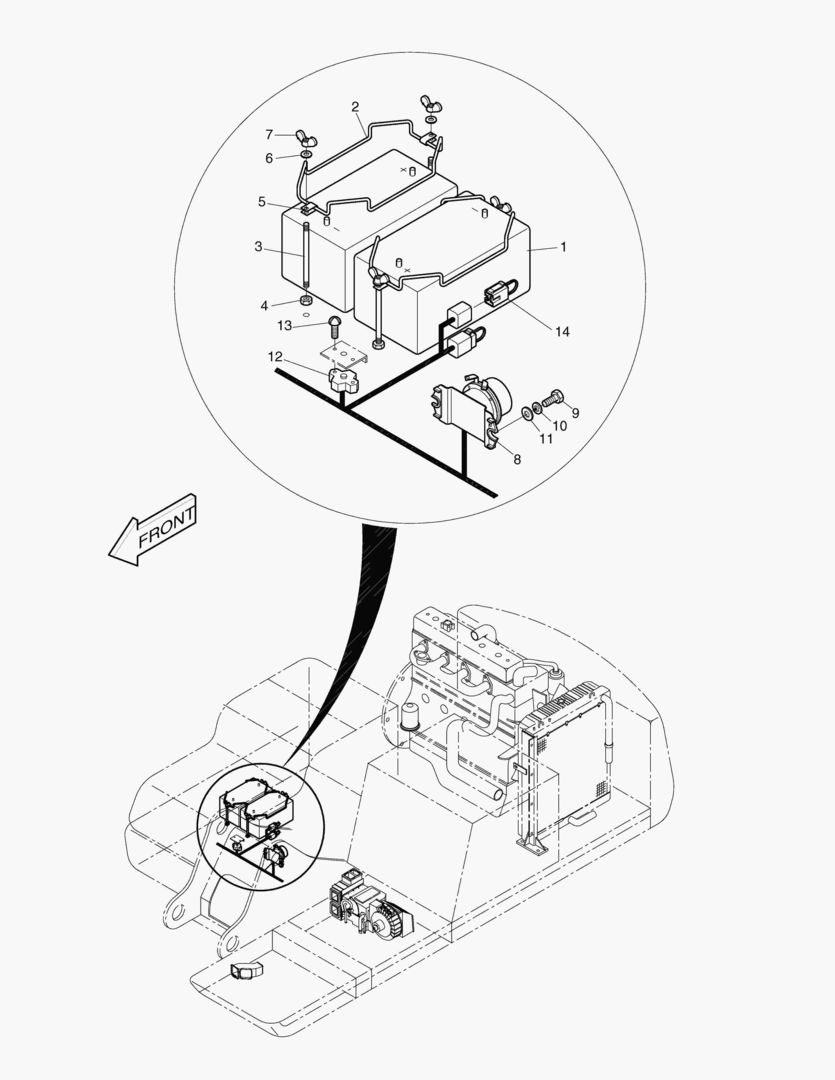 2
7
6
5
3
1
4
13
14
12
9
10
11
8
FRONT