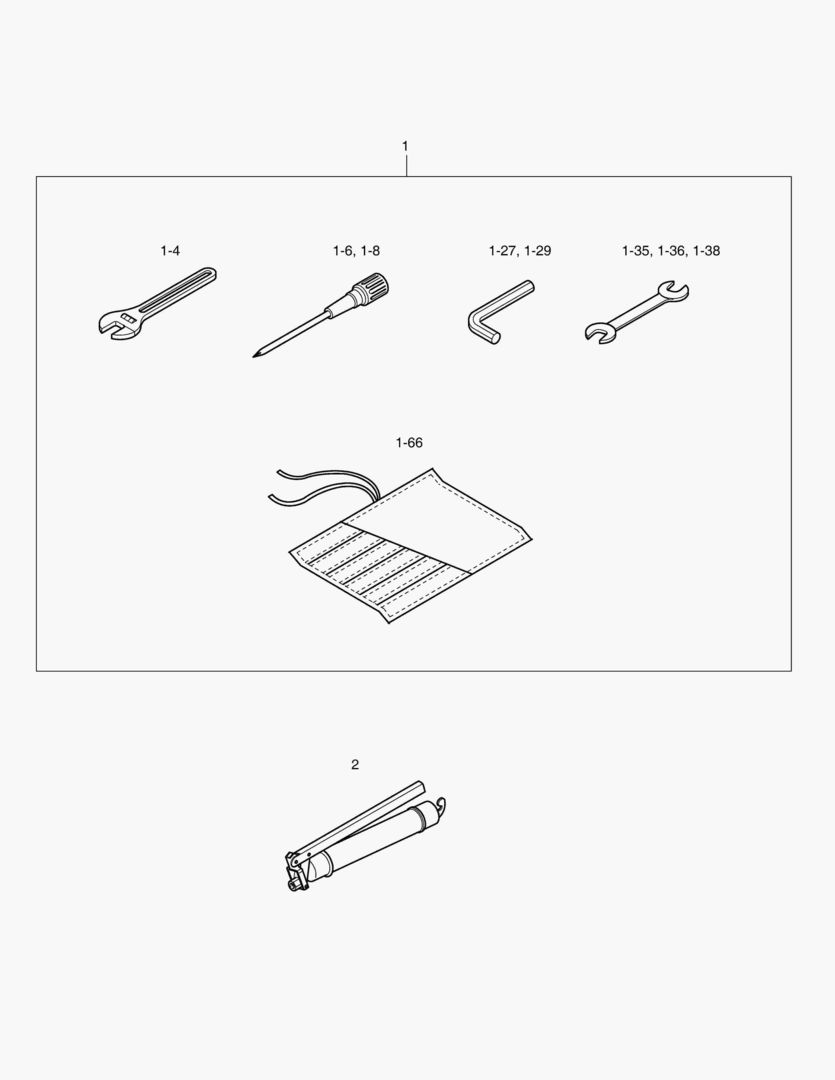 1

1-4

1-6, 1-8

1-27, 1-29

1-35, 1-36, 1-38

1-66

2